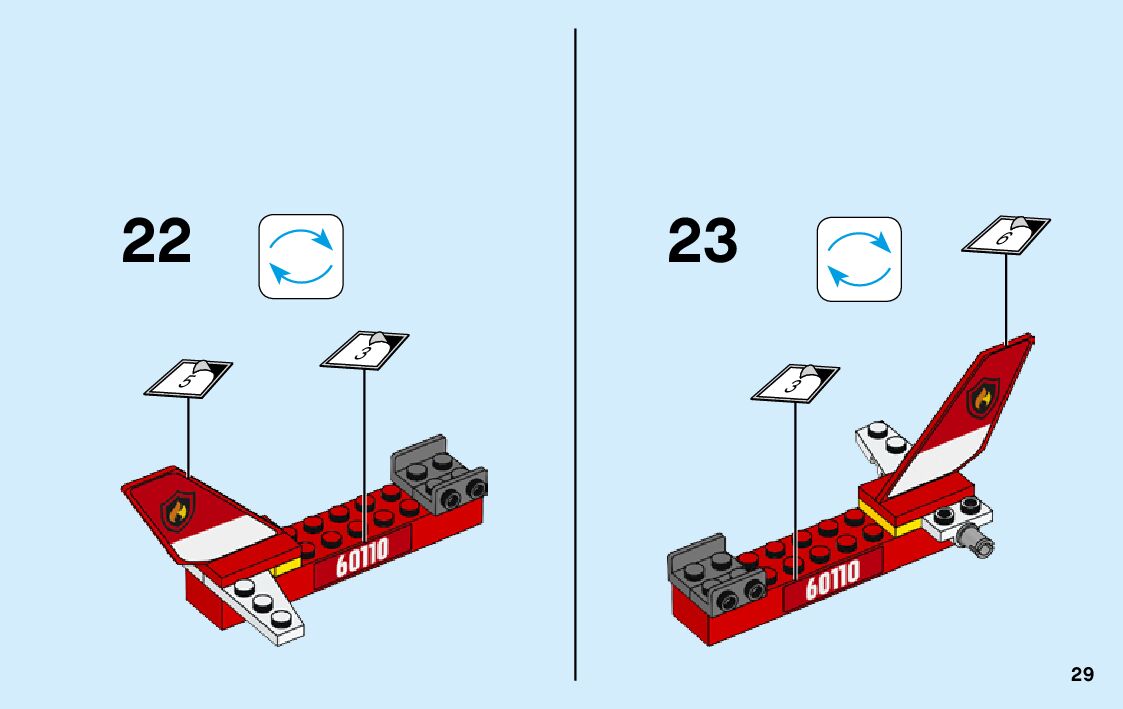 22

5

3

60110

23

6

3

60110

29