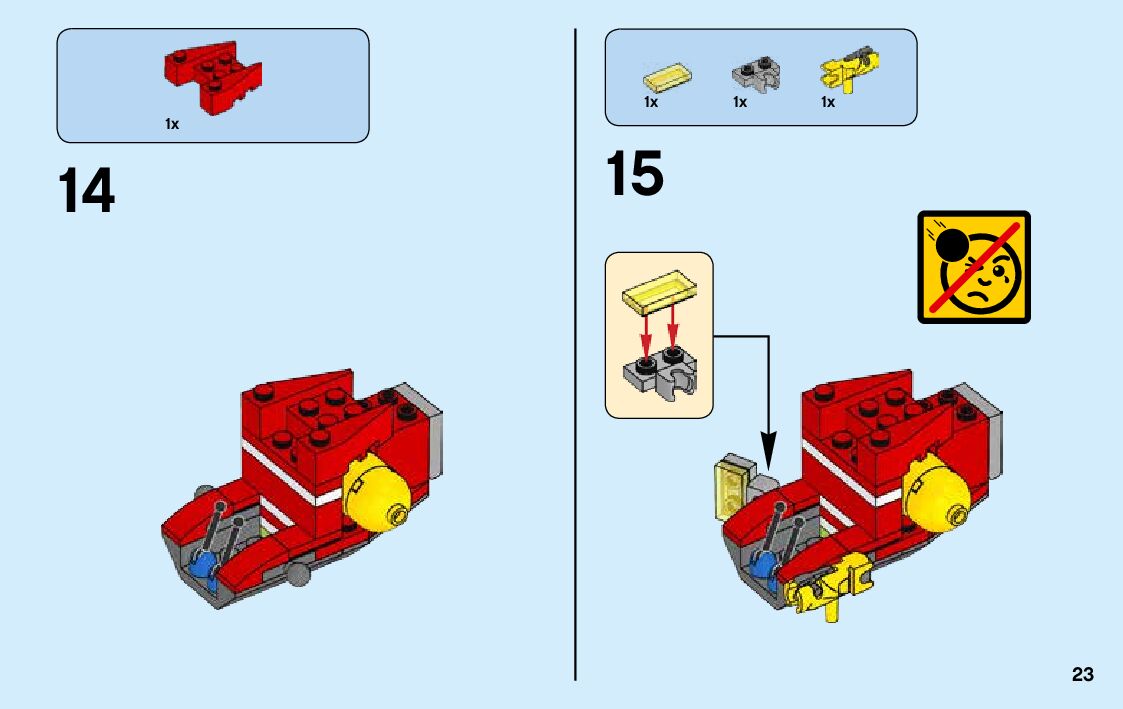 1x

14

1x 1x 1x

15

23