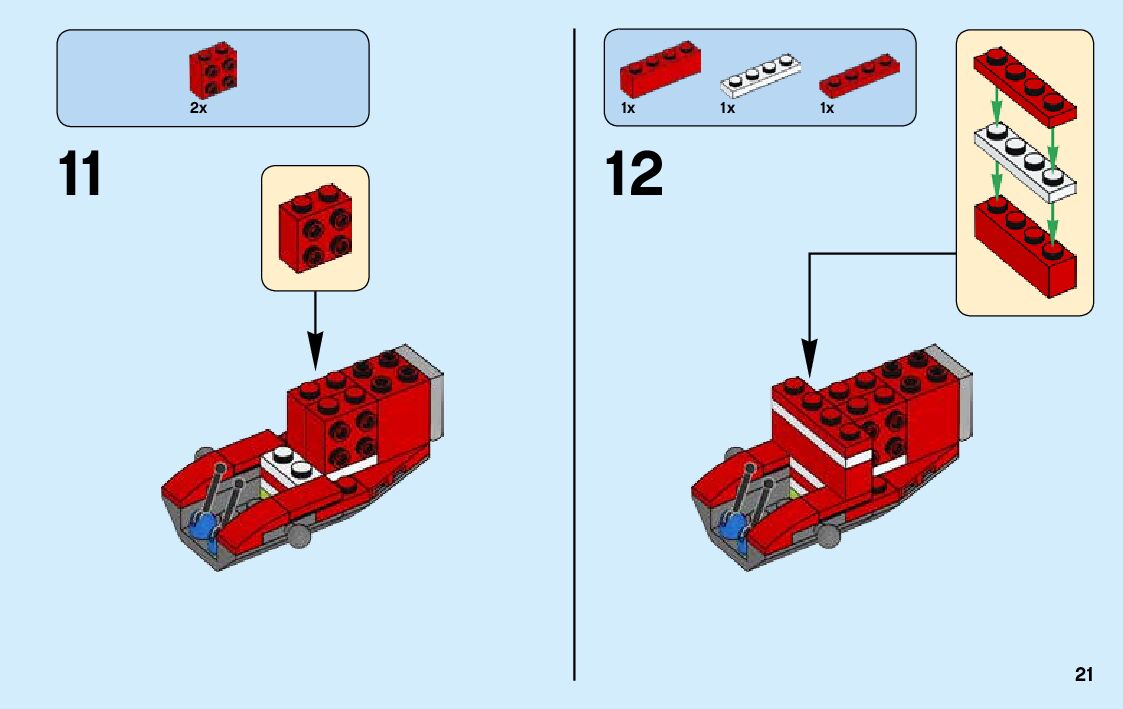 2x

11

1x
1x
1x

12

21