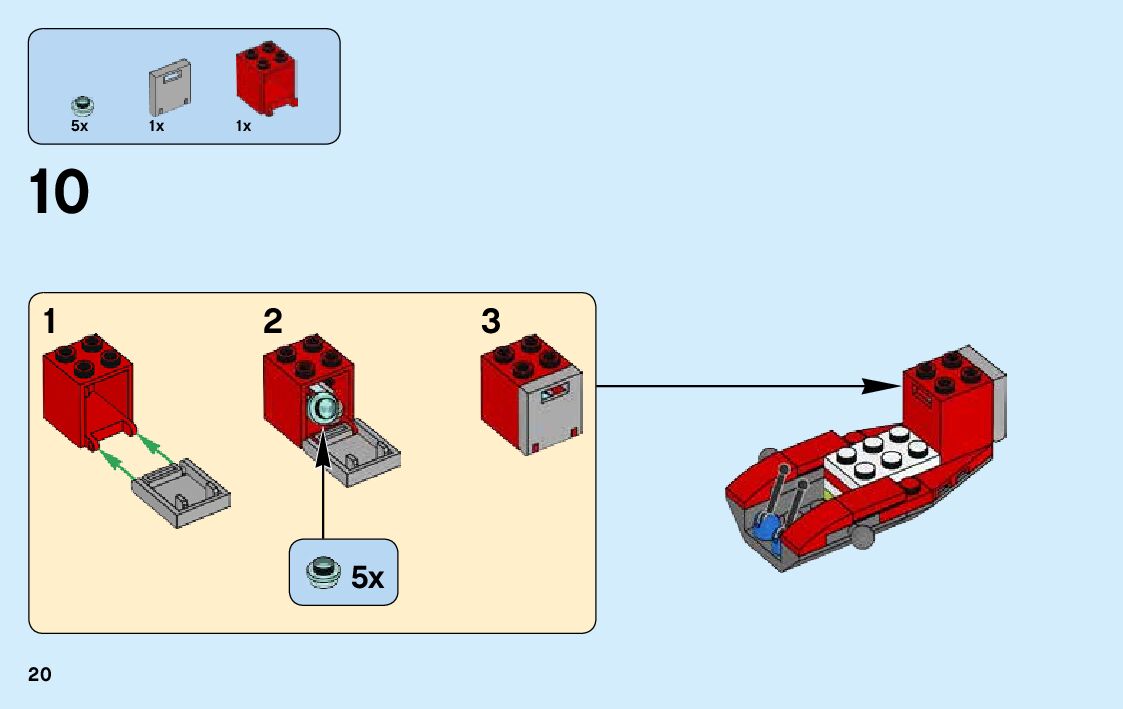 5x
1x
1x

10

1
2
3

5x

20