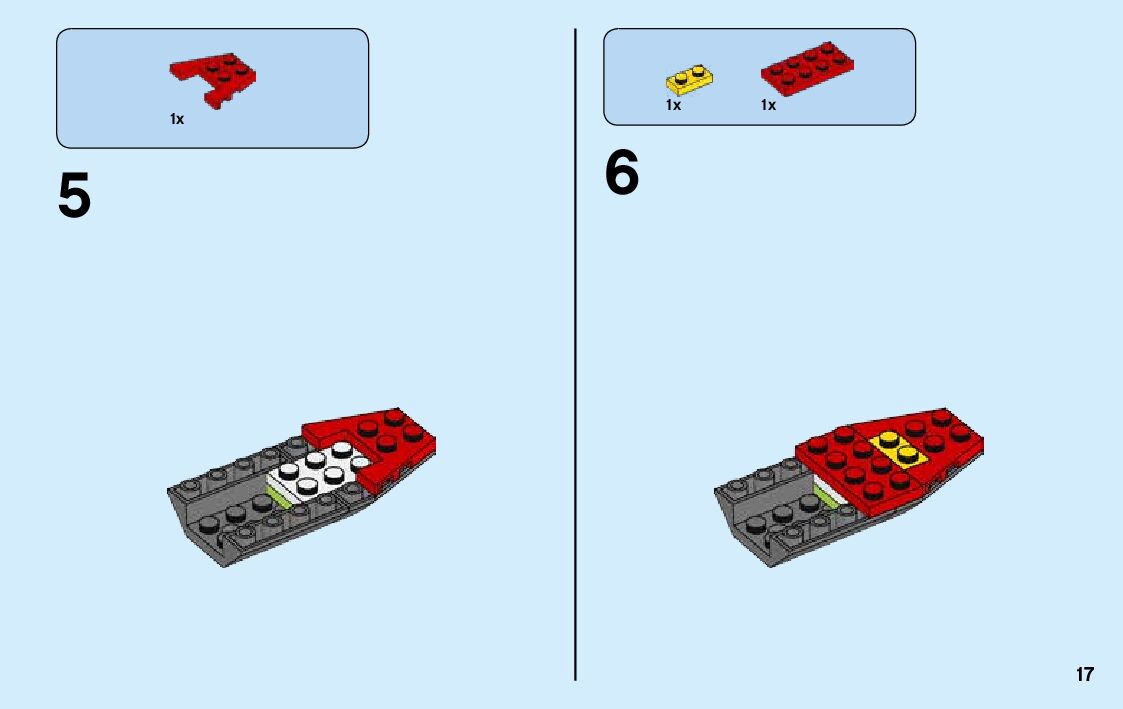 1x

5

1x 1x

6

17