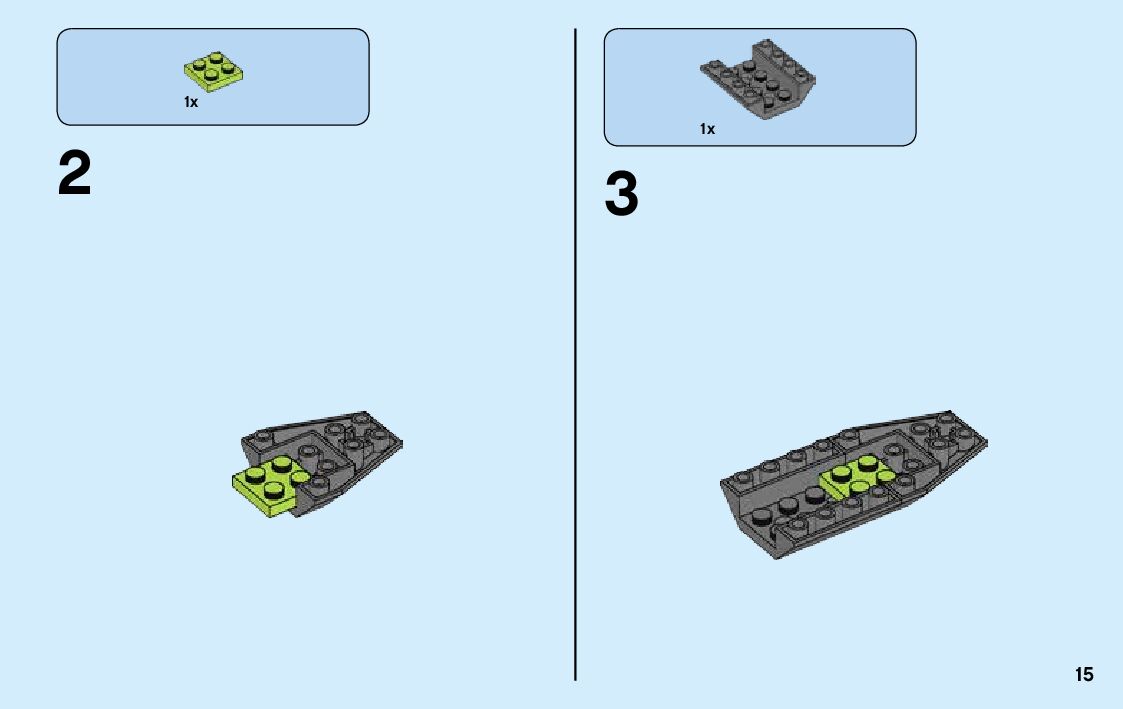 1x

2

1x

3

15