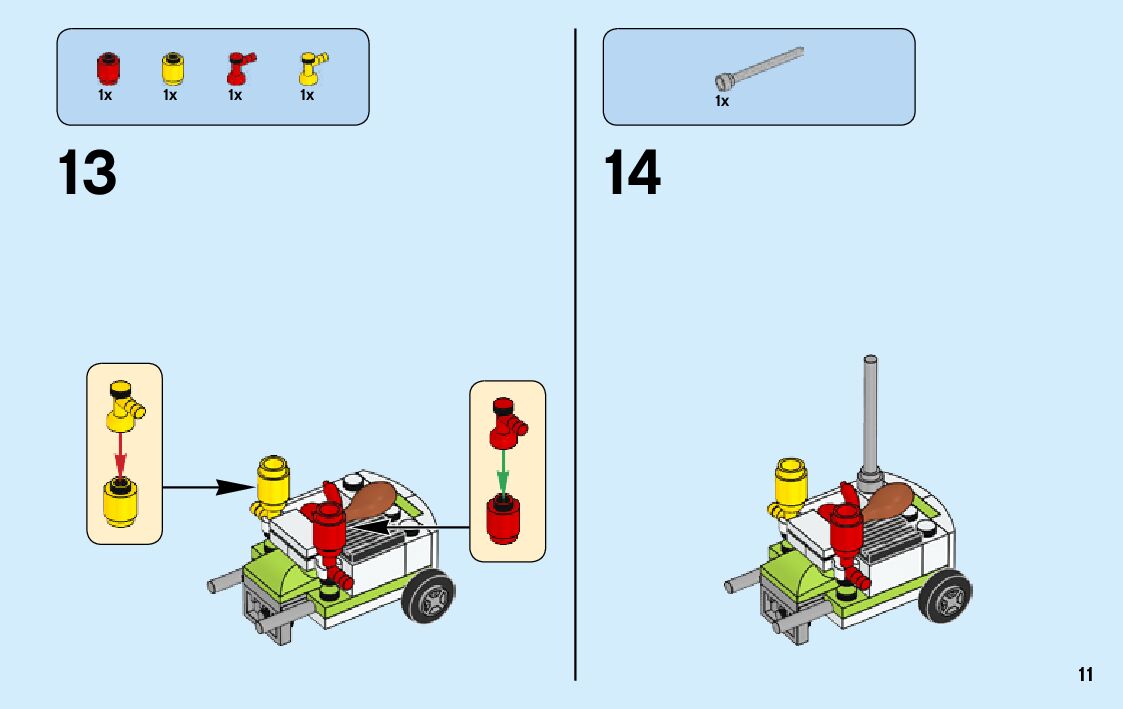 1x 1x 1x 1x

13

1x

14

11