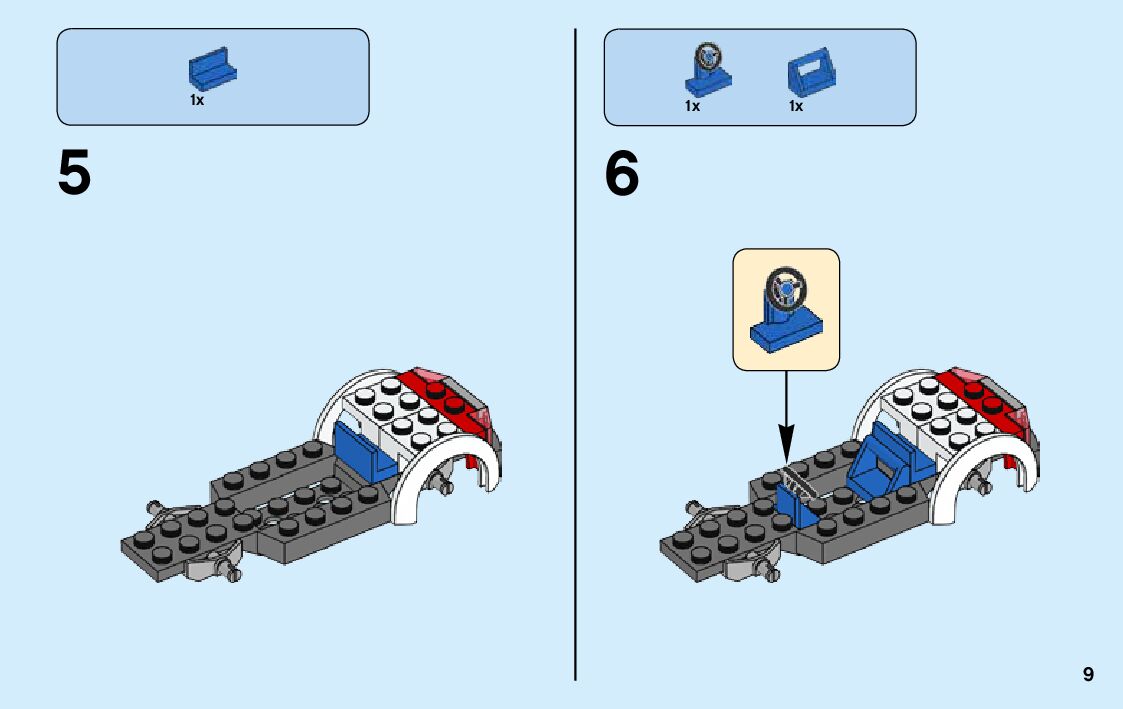 1x

5

1x 1x

6

9