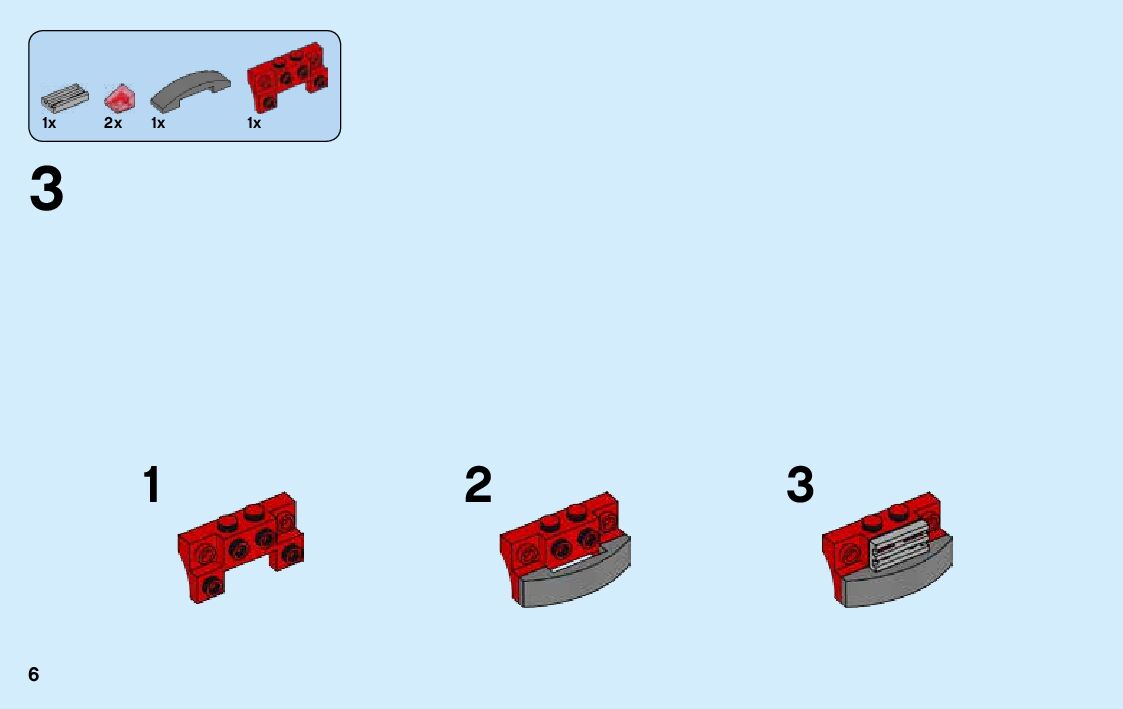 1x 2x 1x 1x

3

1

2

3

6