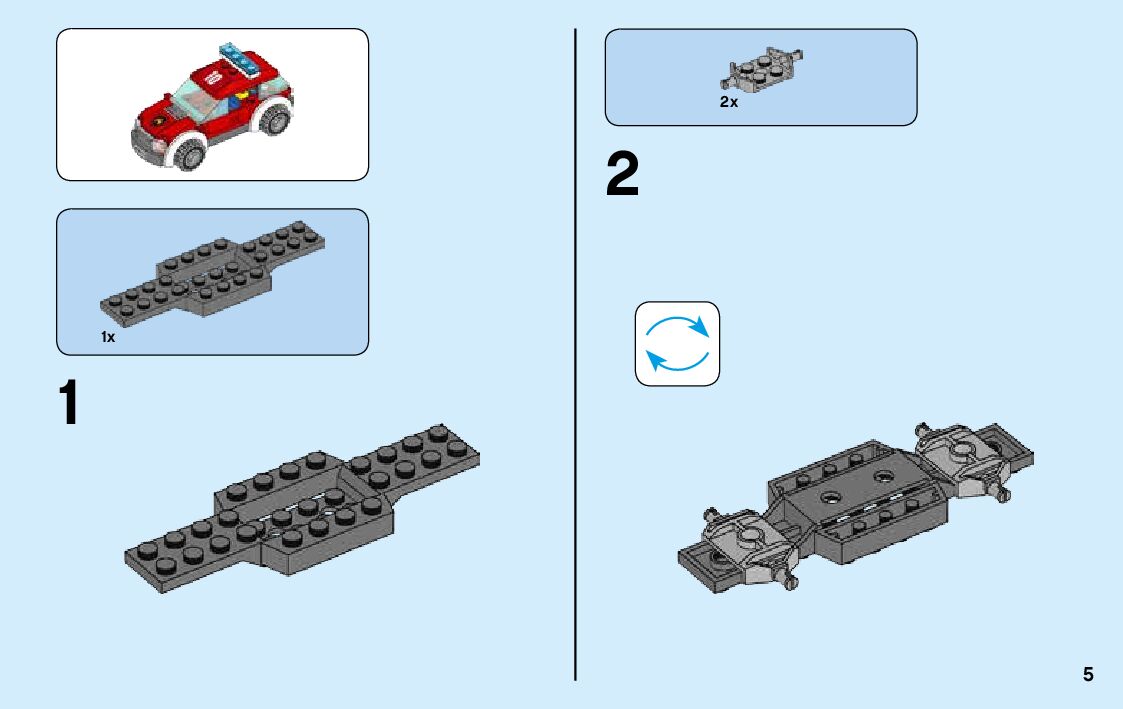 1x

1

2x

2

5