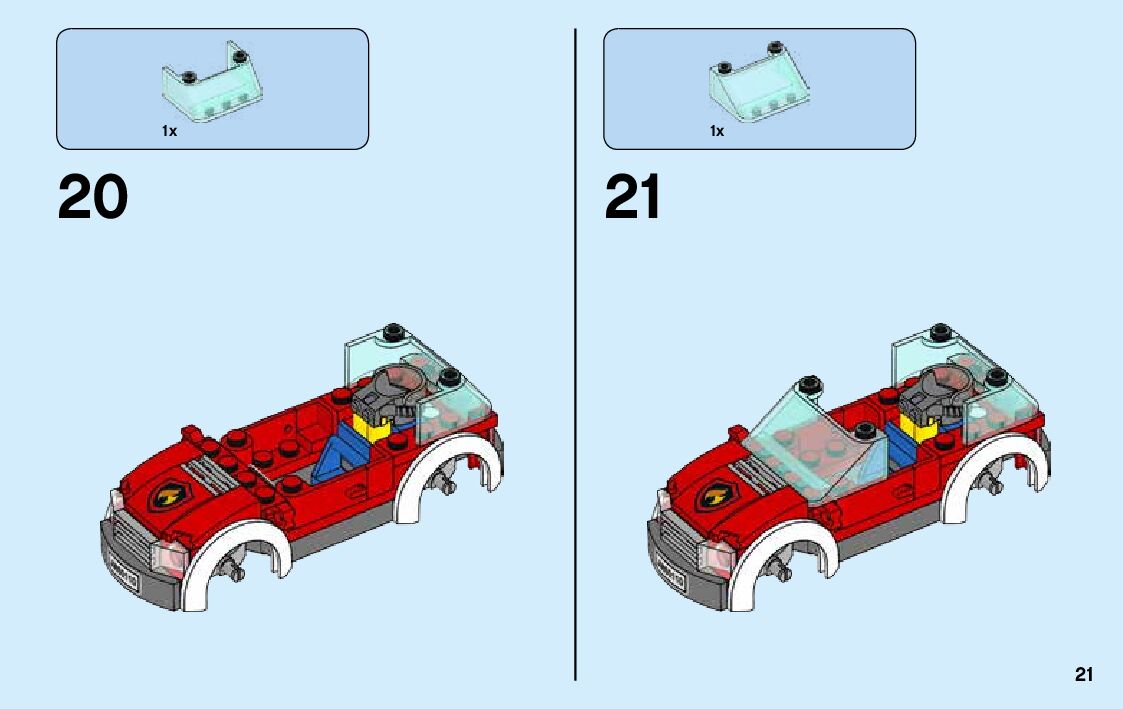 1x

20

1x

21

21