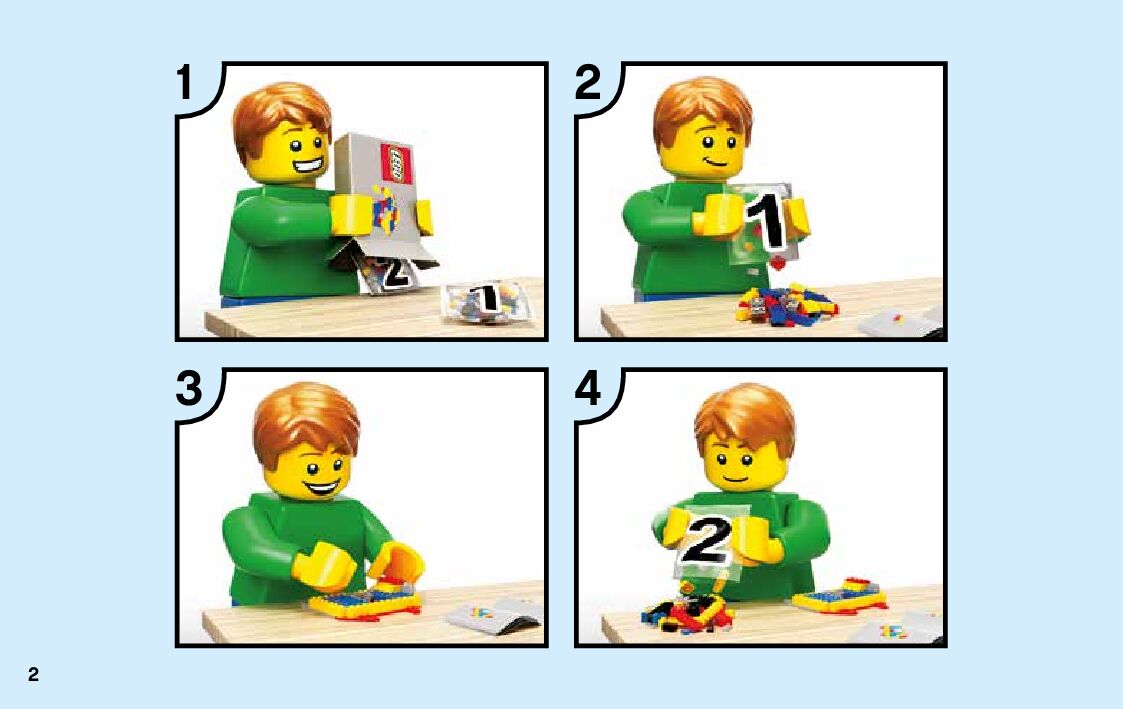 1

LEGO

2

1

2

1

3

4

2

2