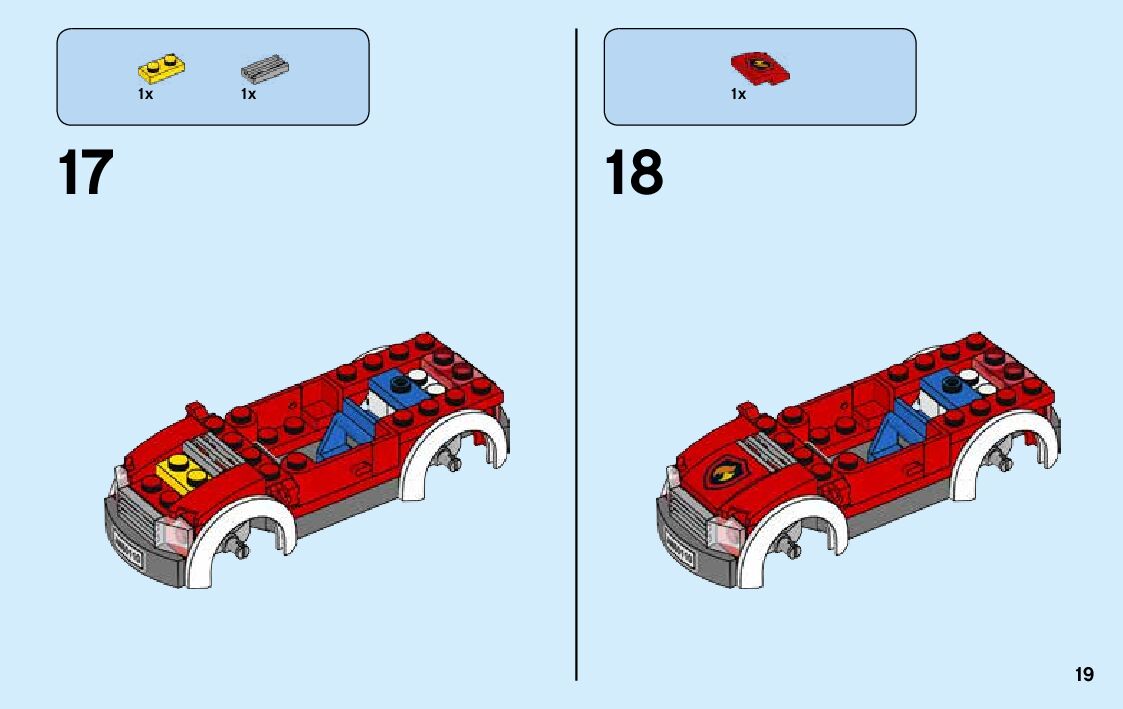 1x 1x

17

1x

18

19