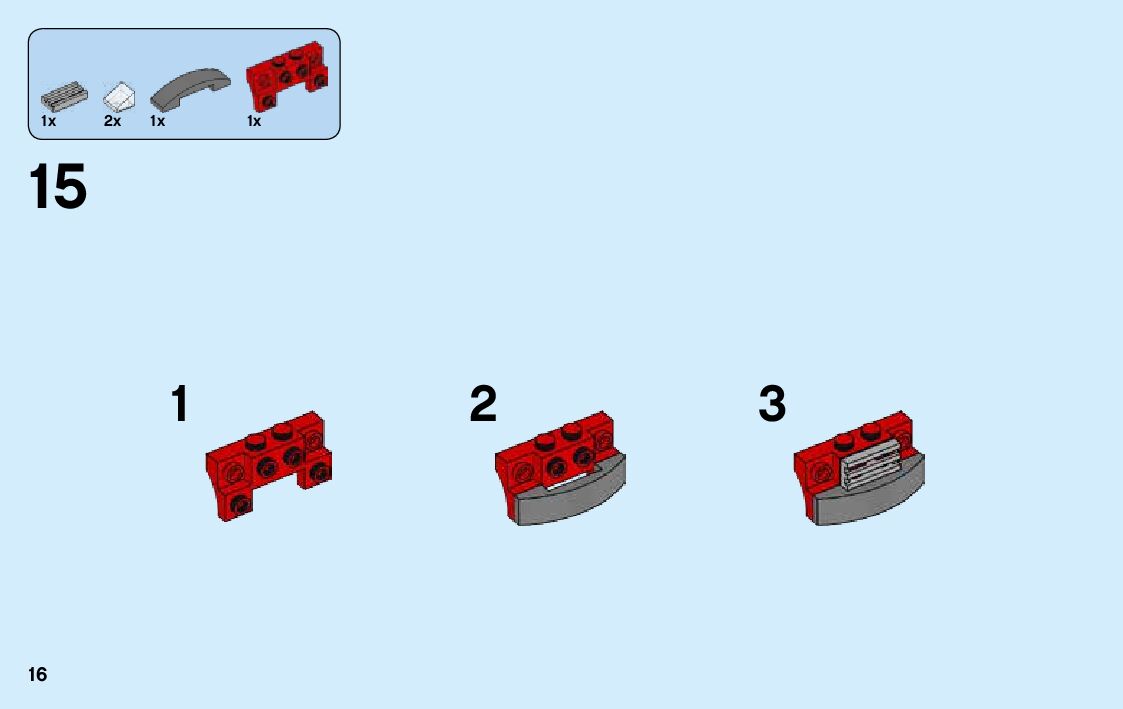 1x 2x 1x 1x

15

1

2

3

16