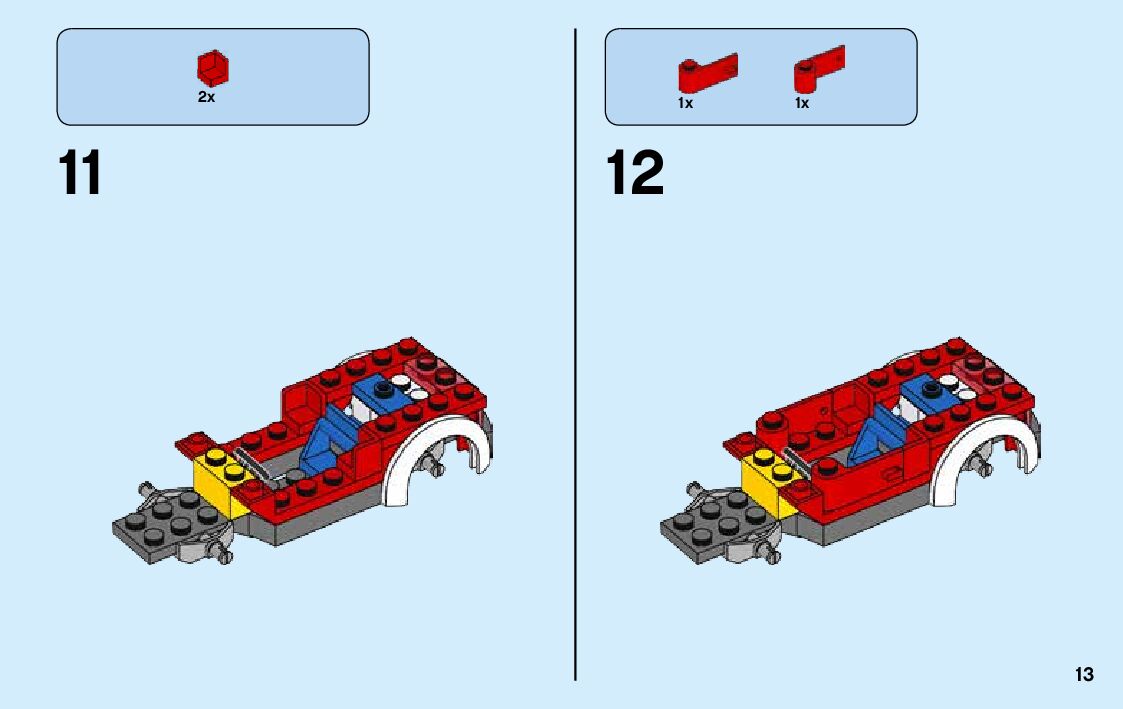 2x

11

1x 1x

12

13