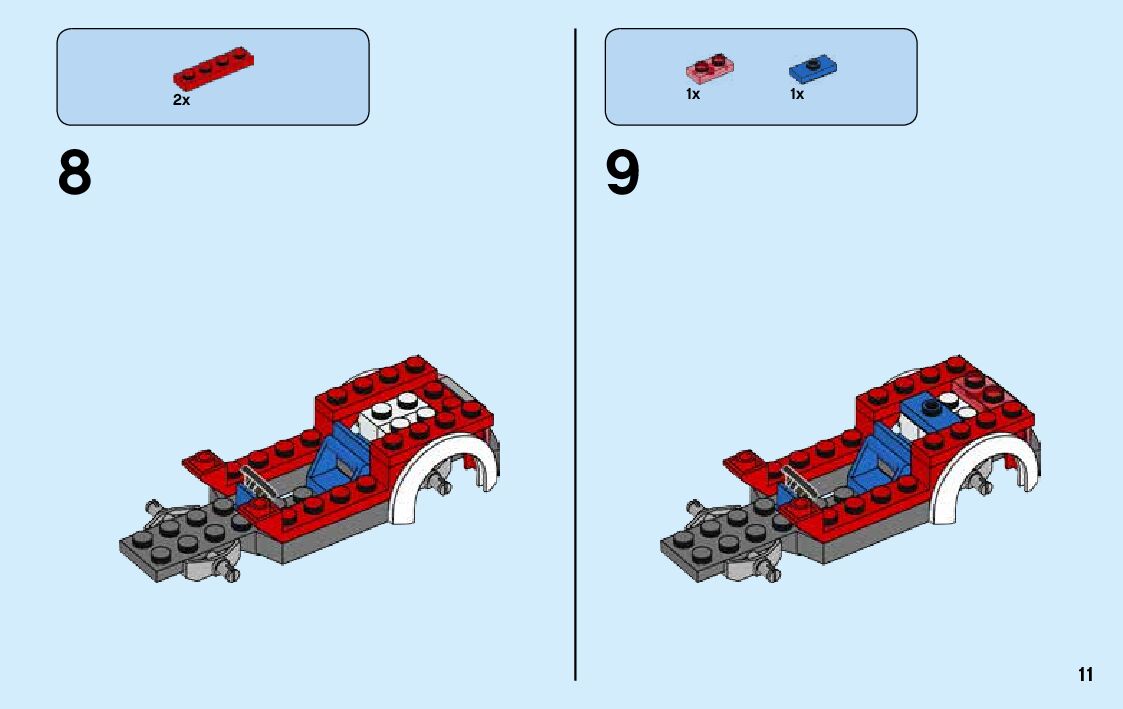 2x

8

1x 1x

9

11