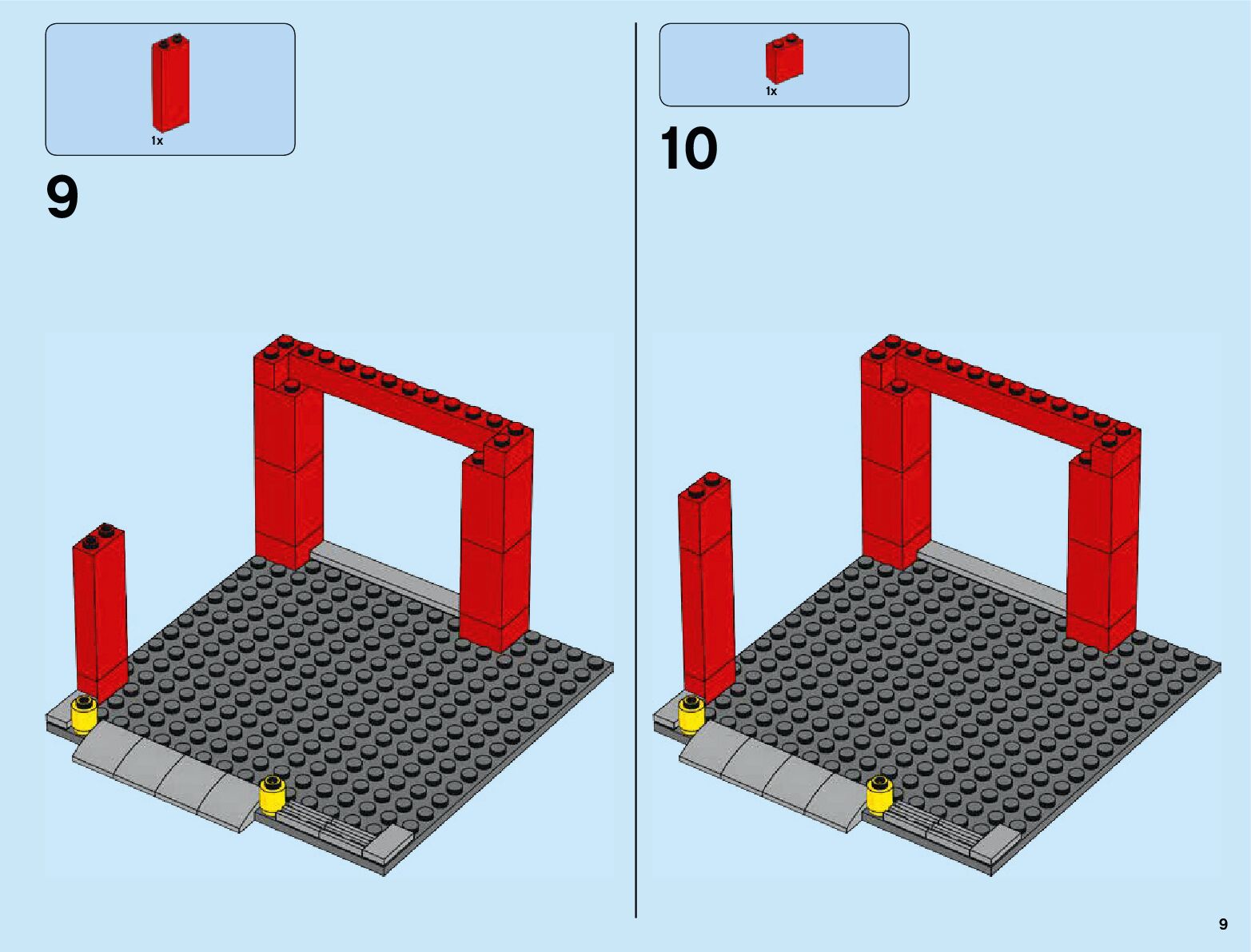 1x

9

1x

10

9