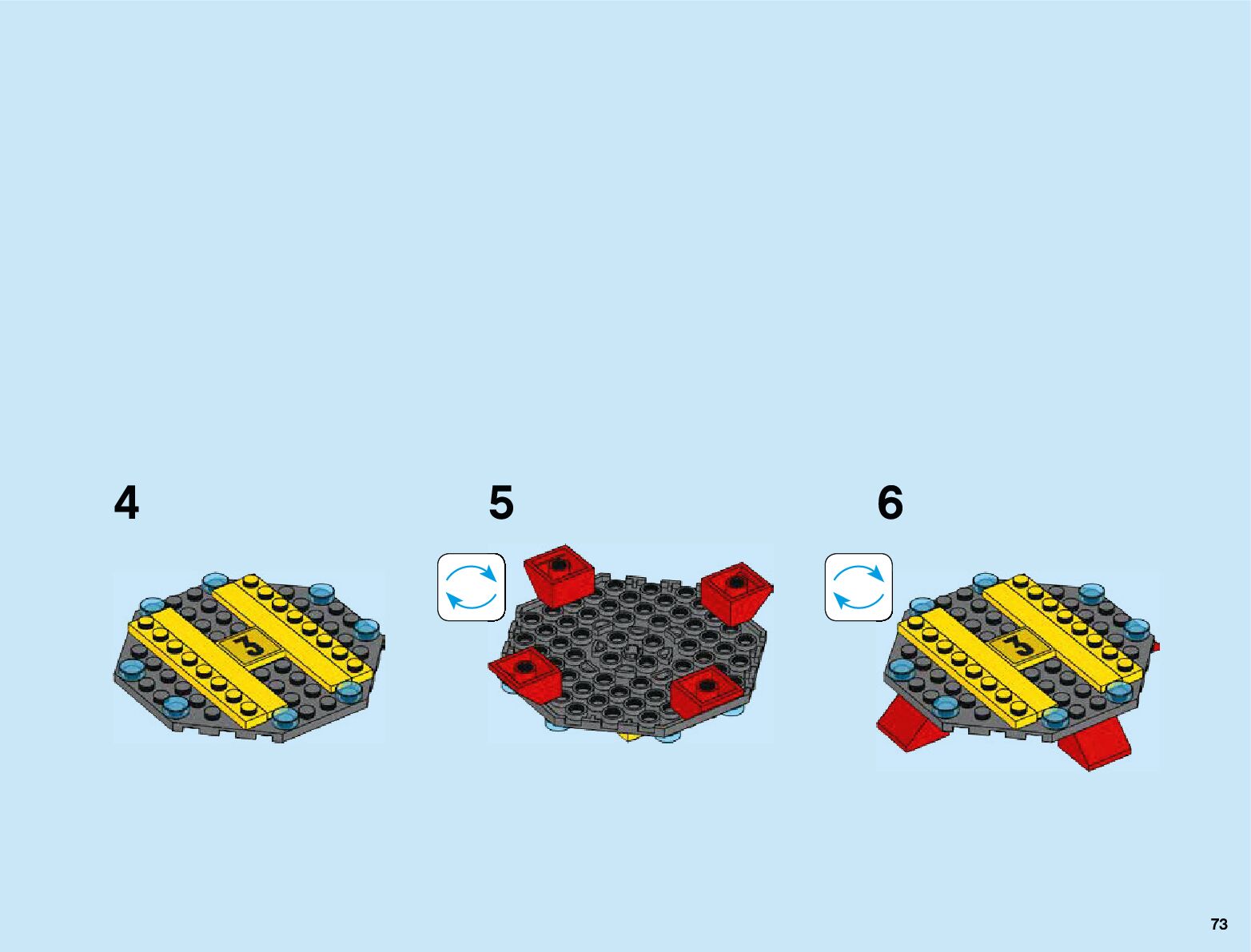 4

5

6

73