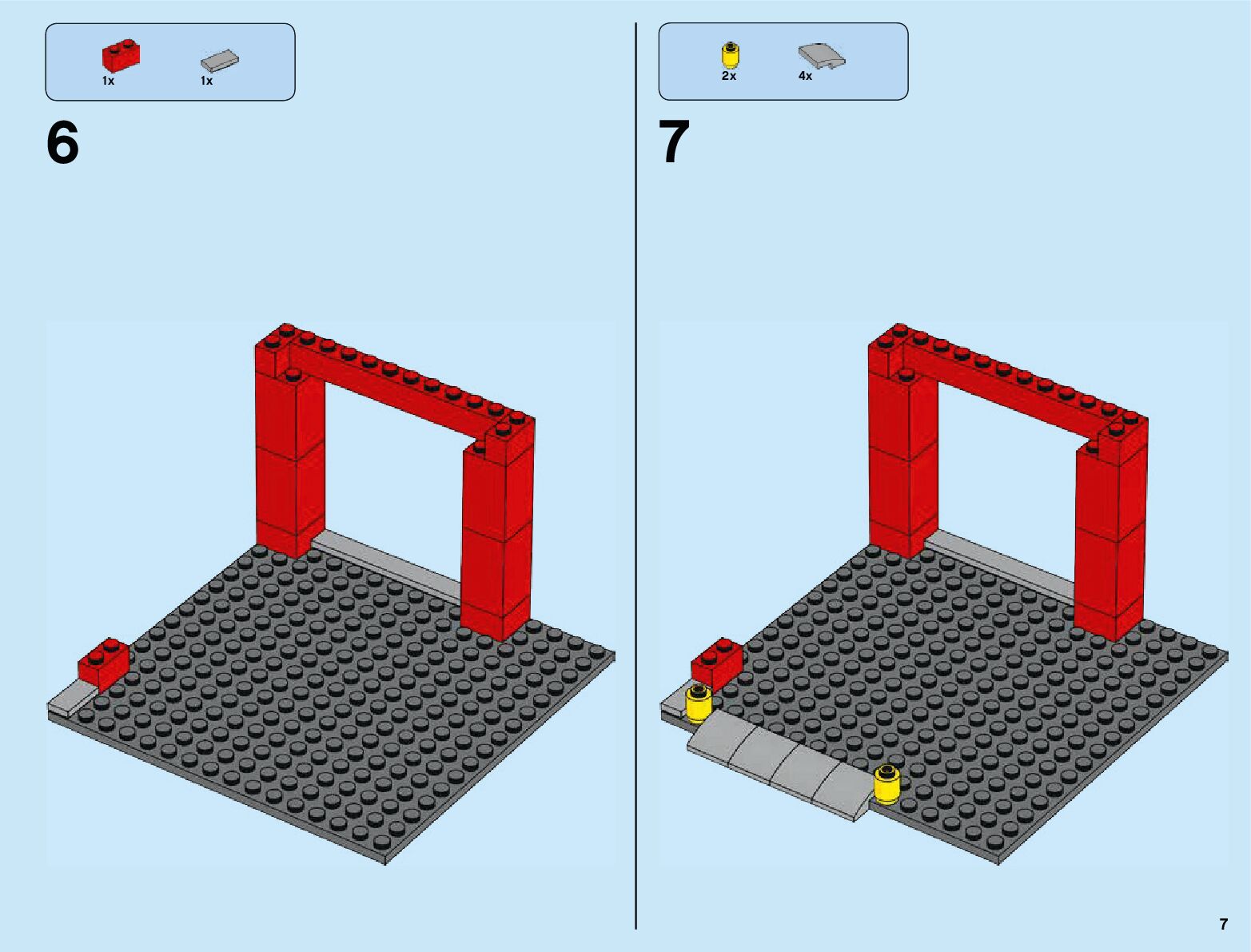 1x 1x

6

2x 4x

7

7