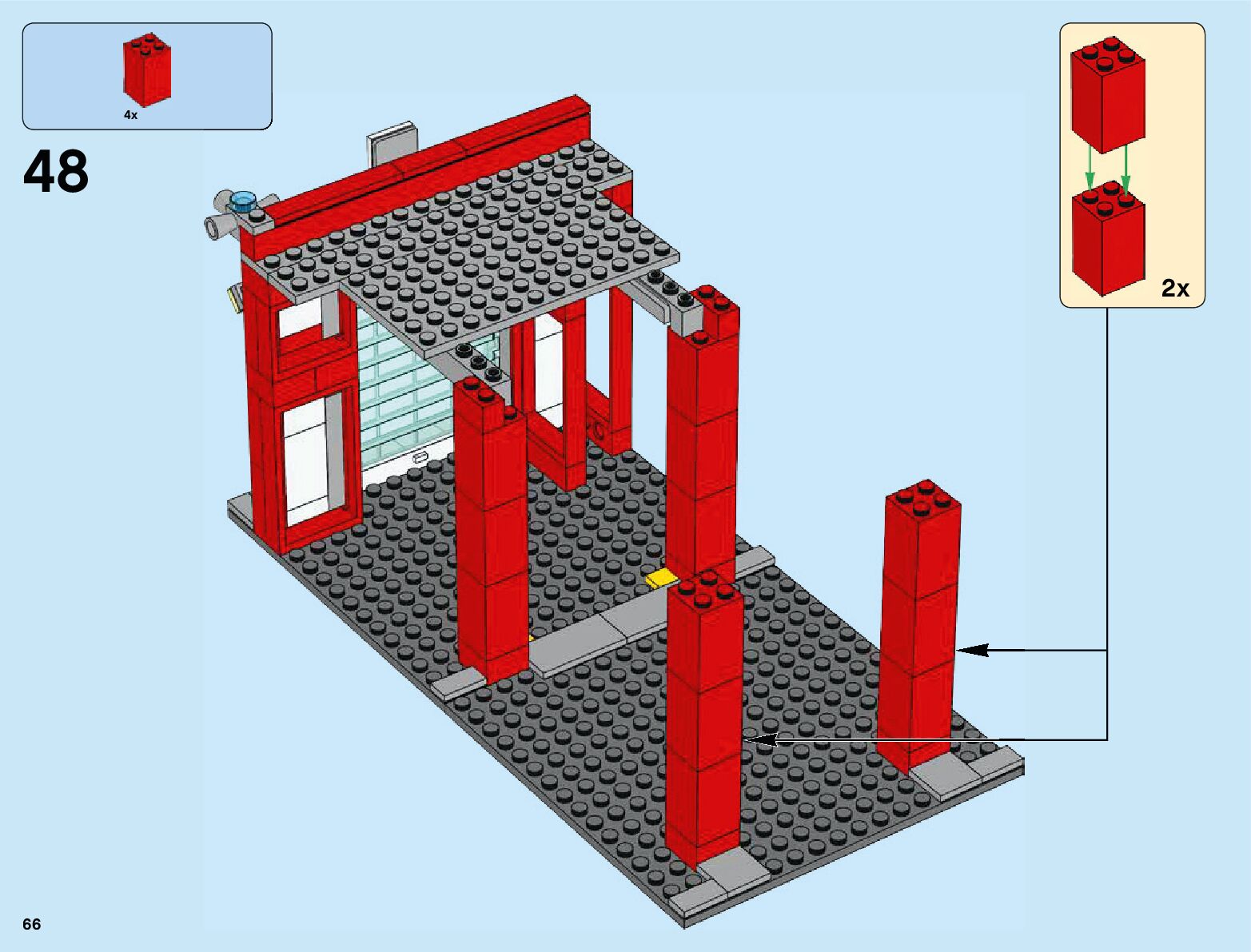 4x

48

2x

66