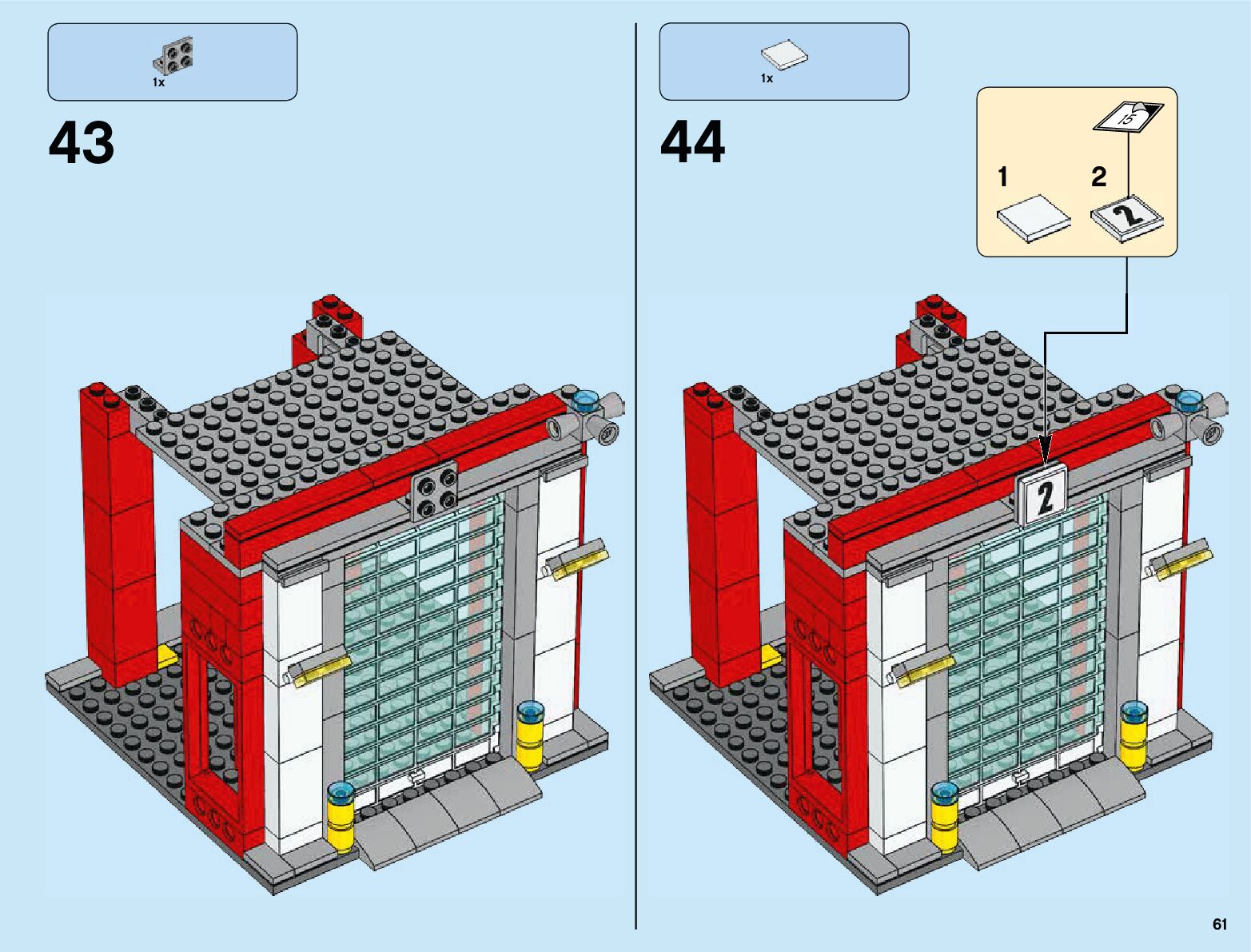 1x

43

1x

44

15

1

2

2

2

61