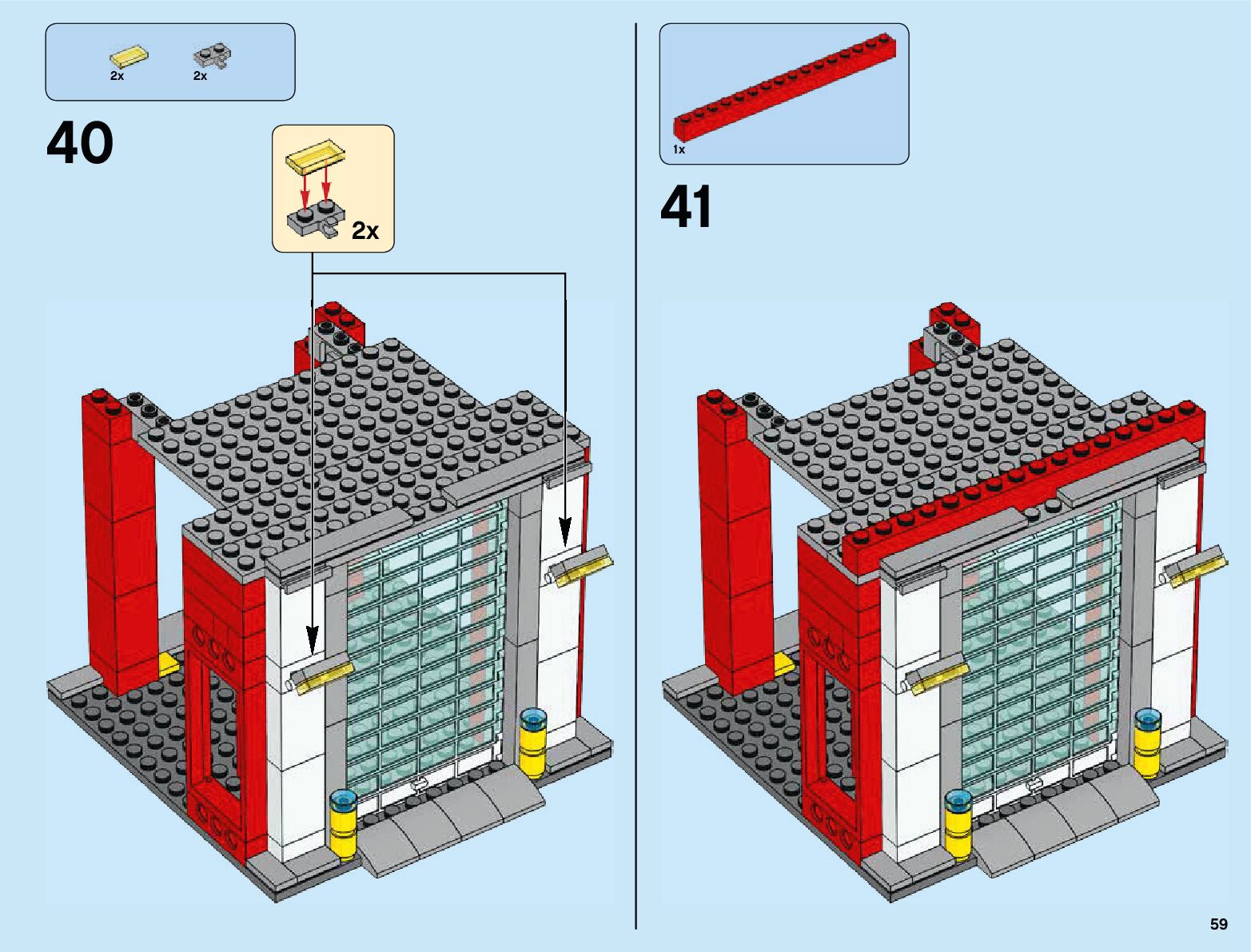 2x 2x

40

2x

1x

41

59