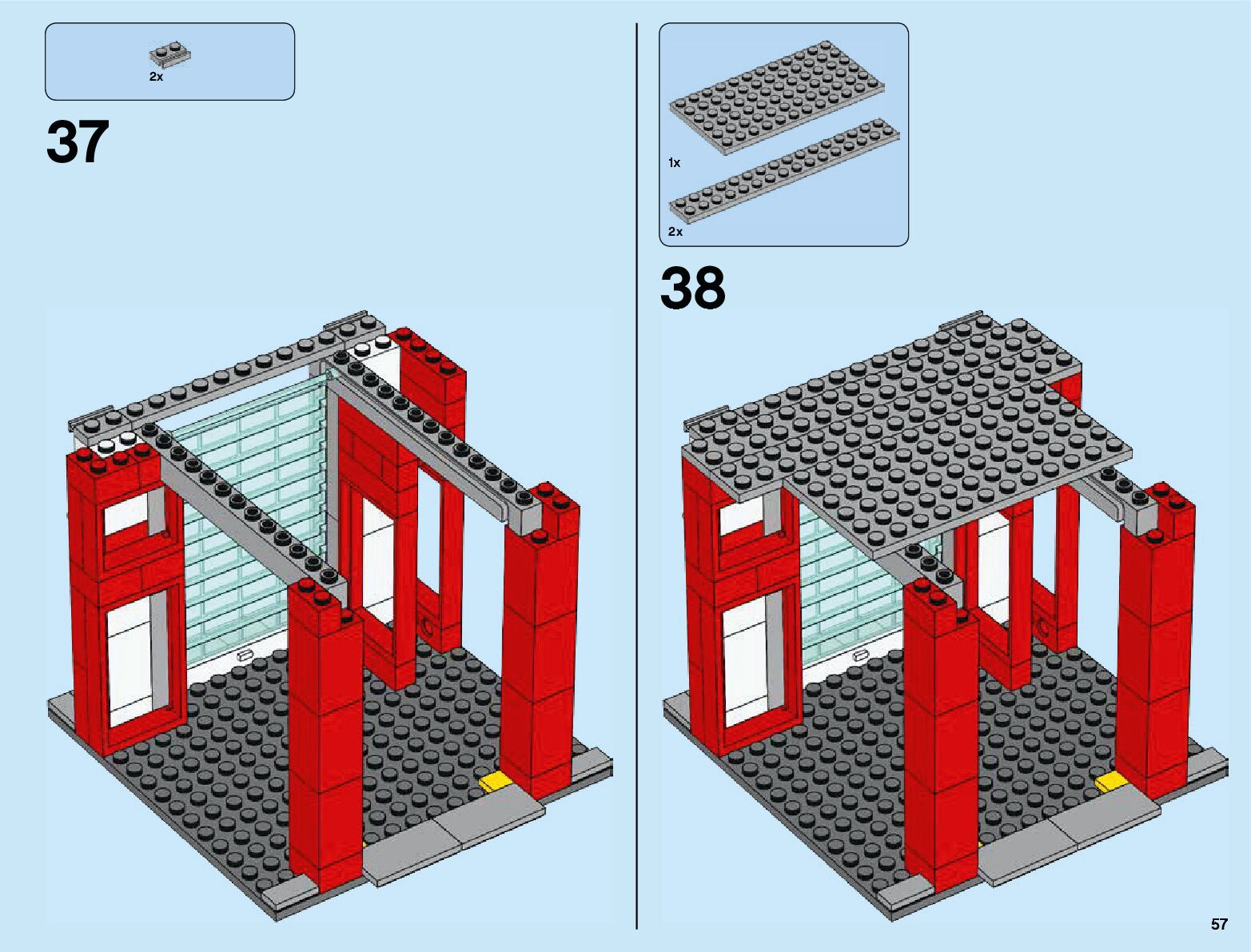 2x

37

1x

2x

38

57