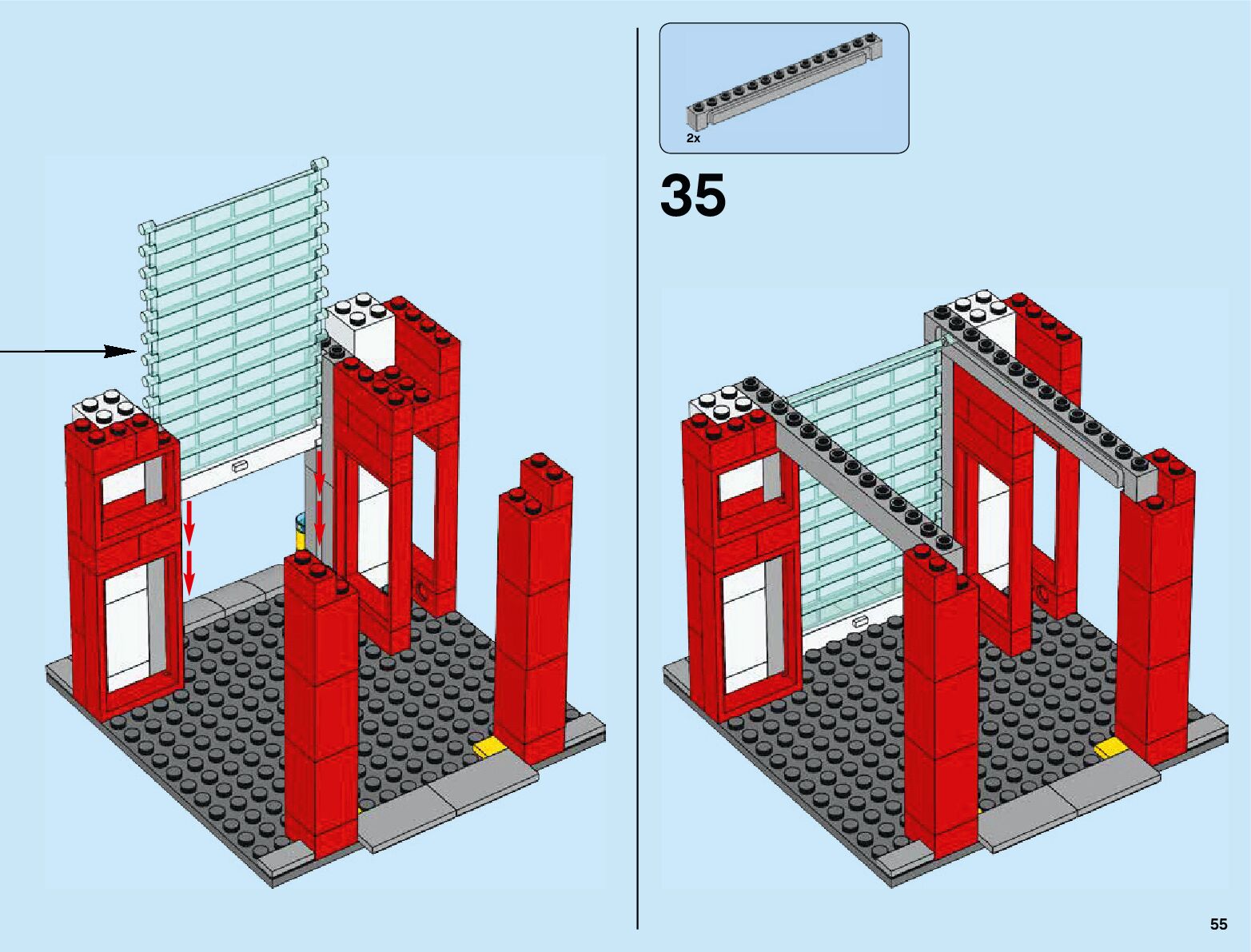 2x

35

55