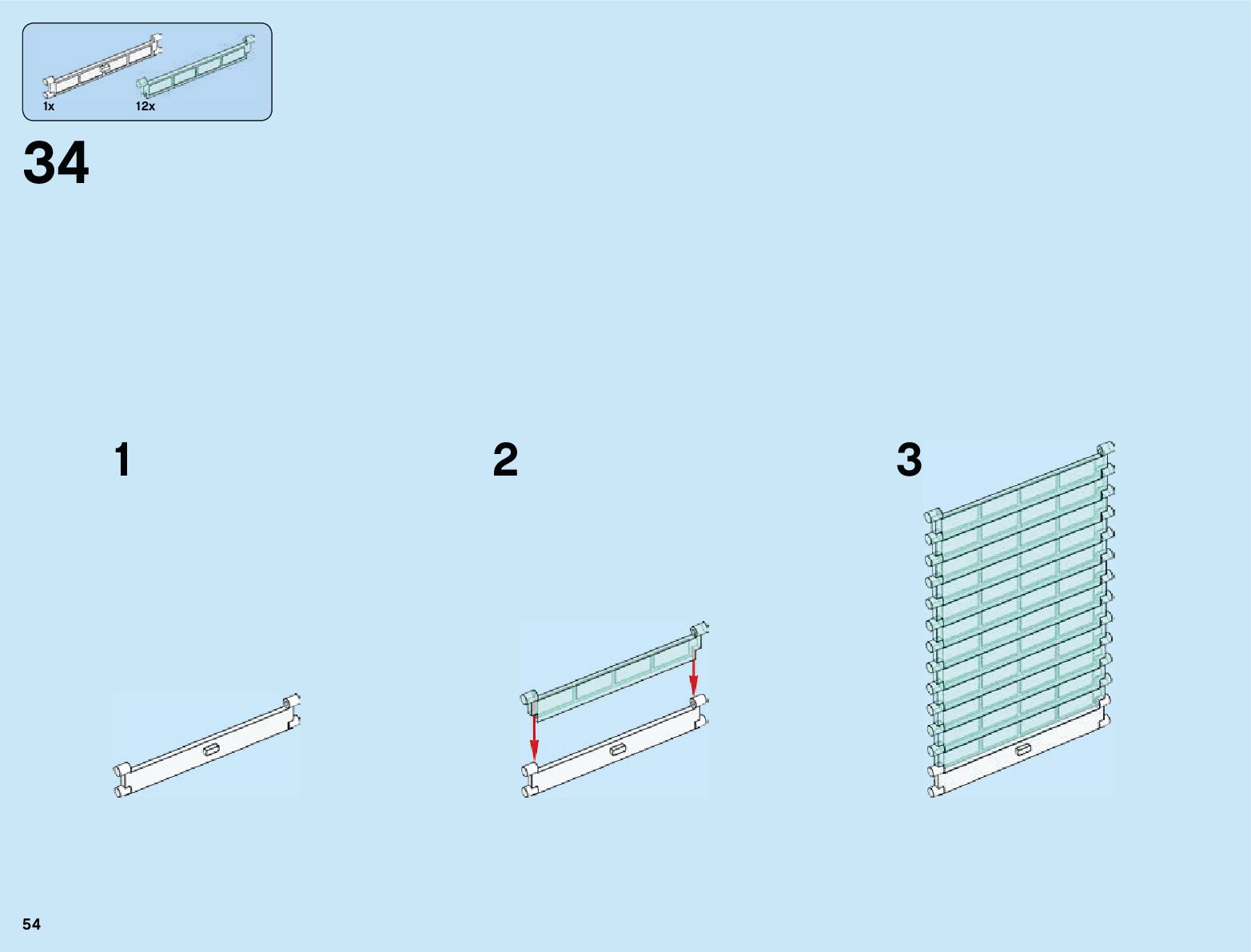 1x

12x

34

1

2

3

54