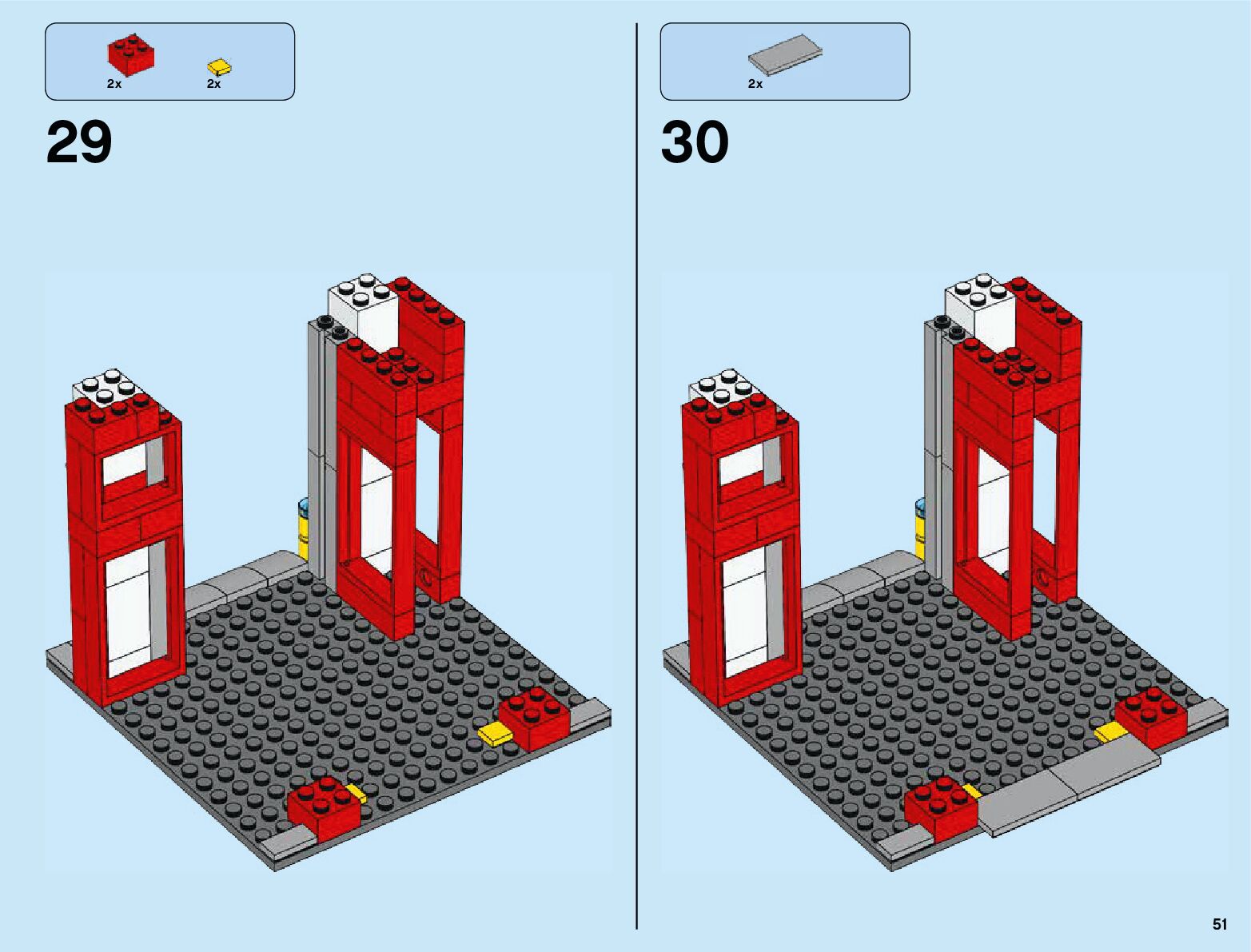 2x
2x

29

2x

30

51