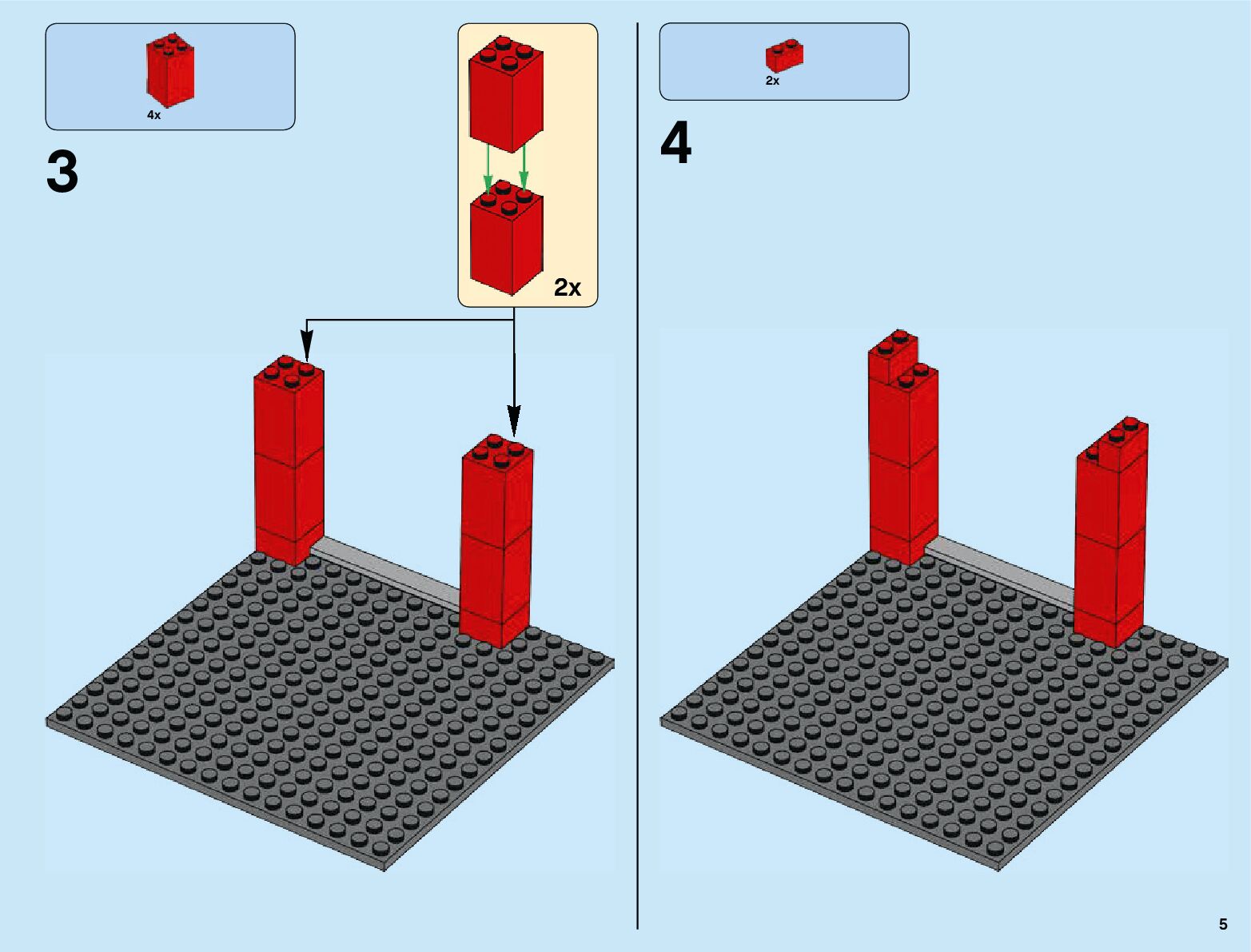 4x

3

2x

2x

4

5