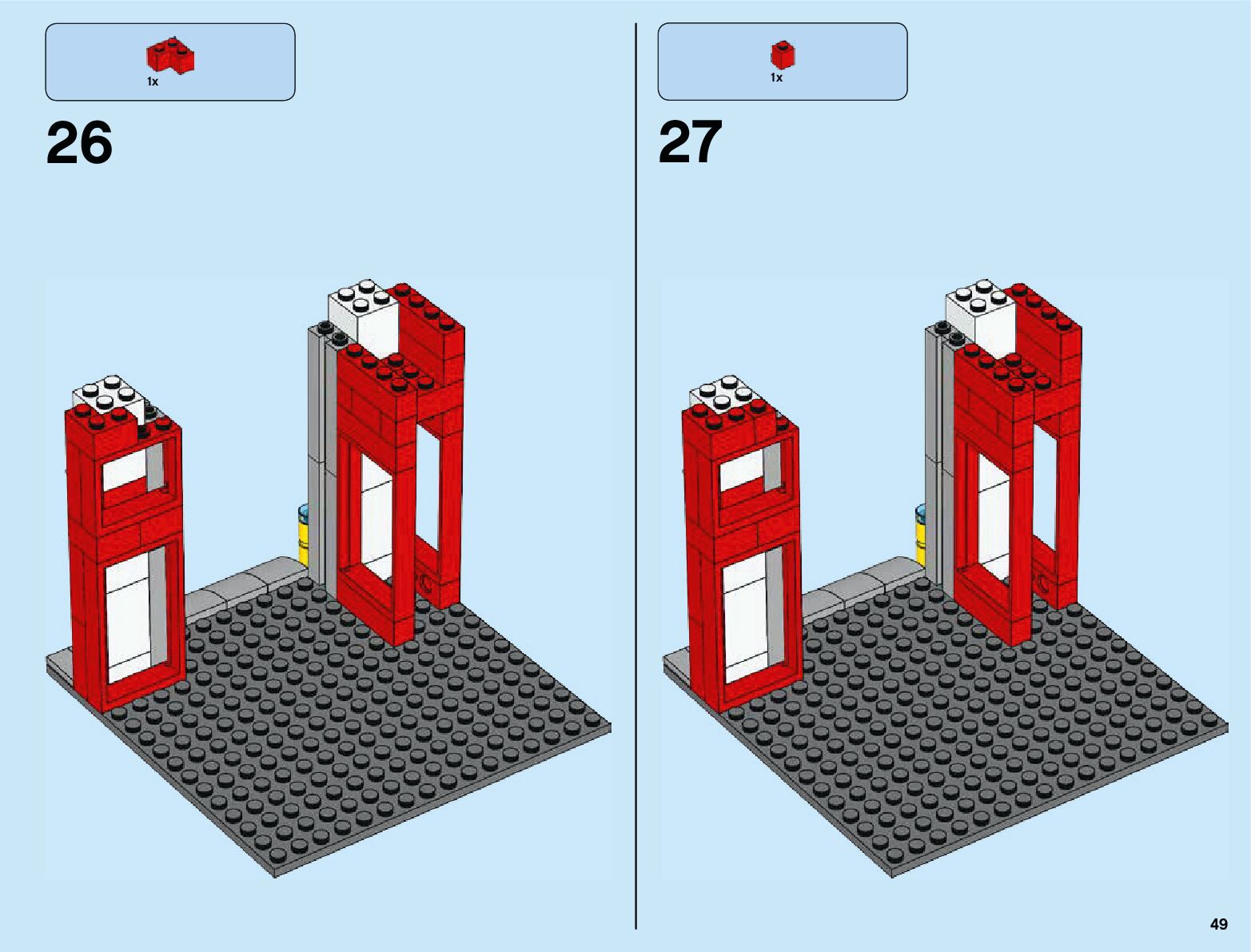 1x

26

1x

27

49