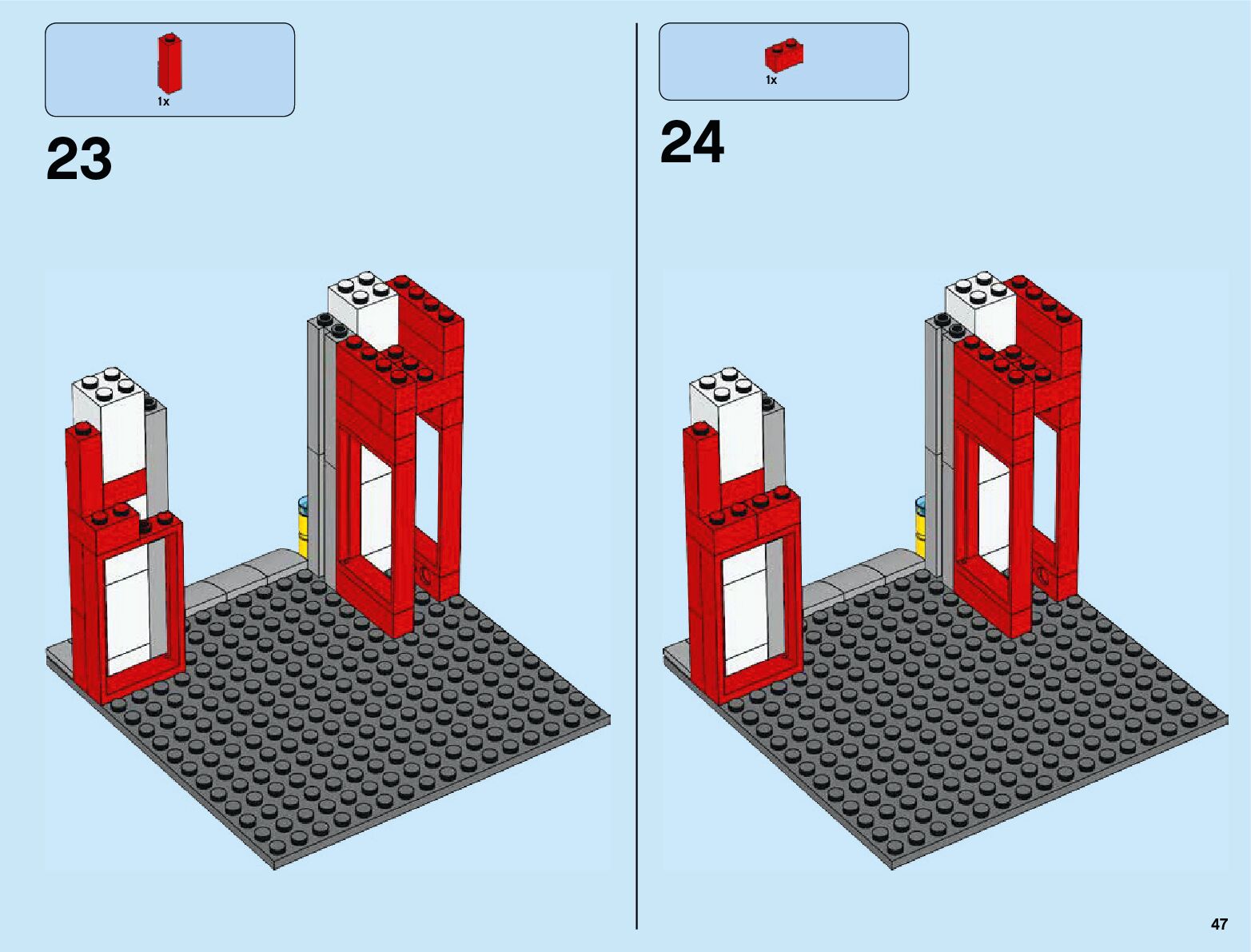 1x

23

1x

24

47