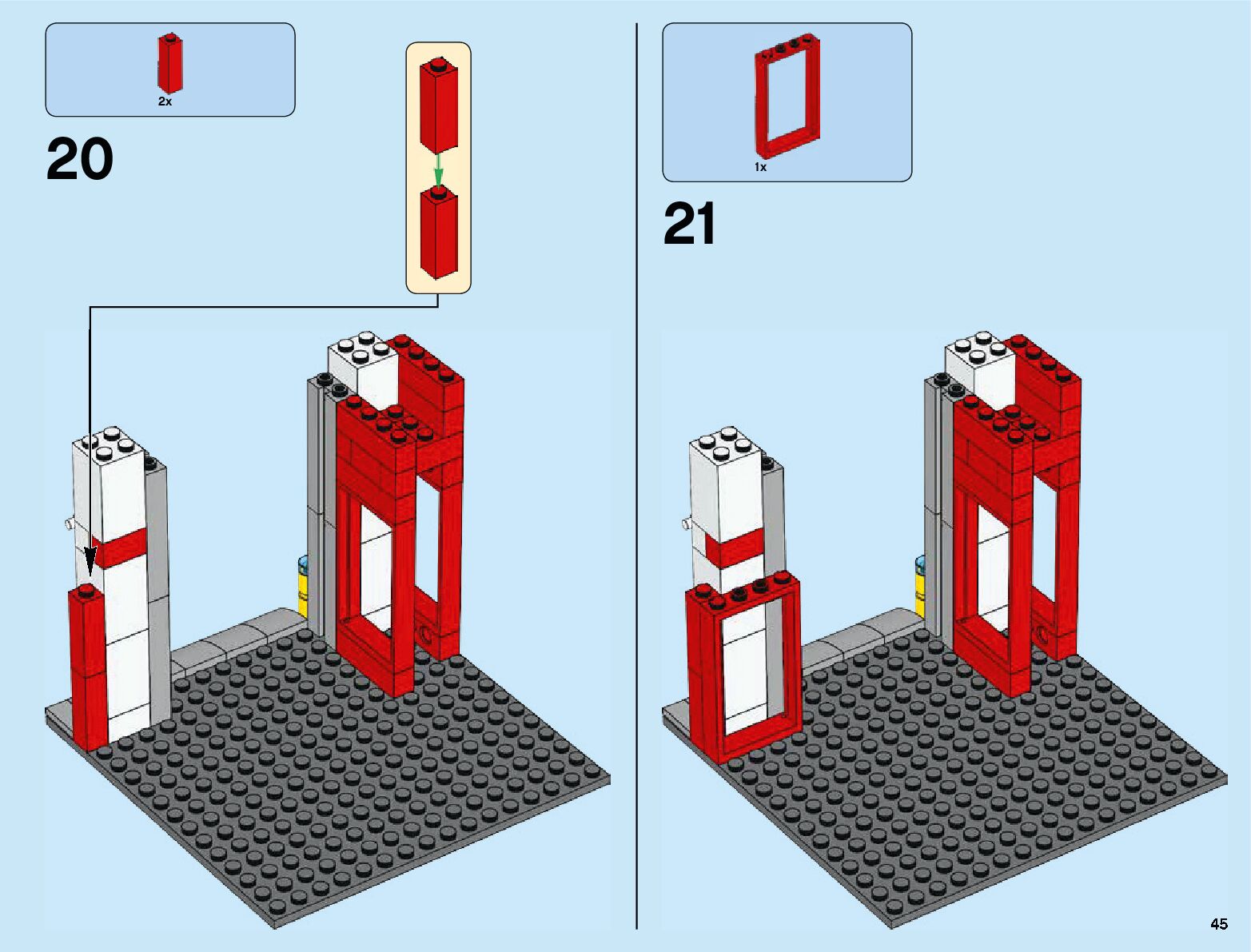 2x

20

1x

21

45