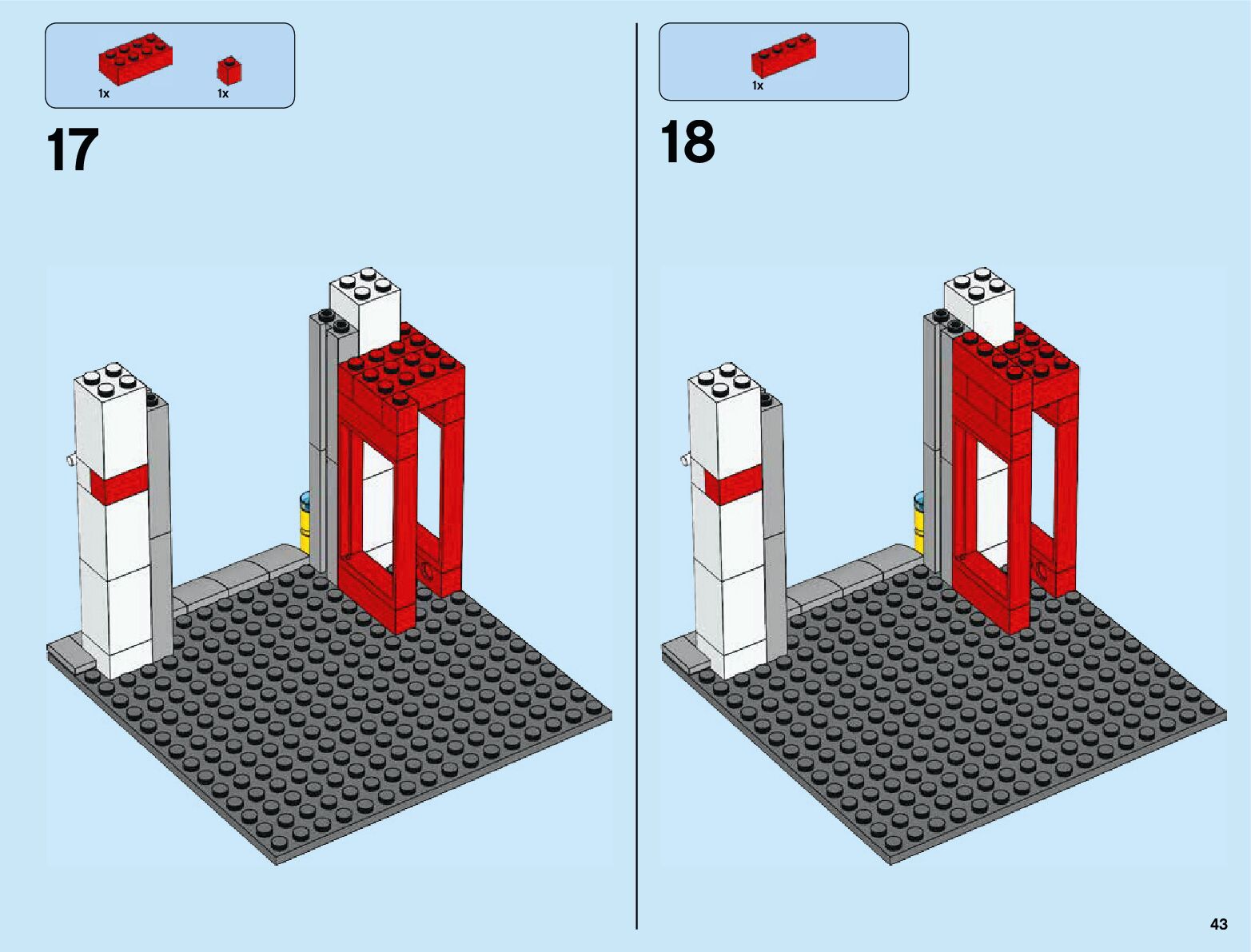 1x 1x

17

1x

18

43