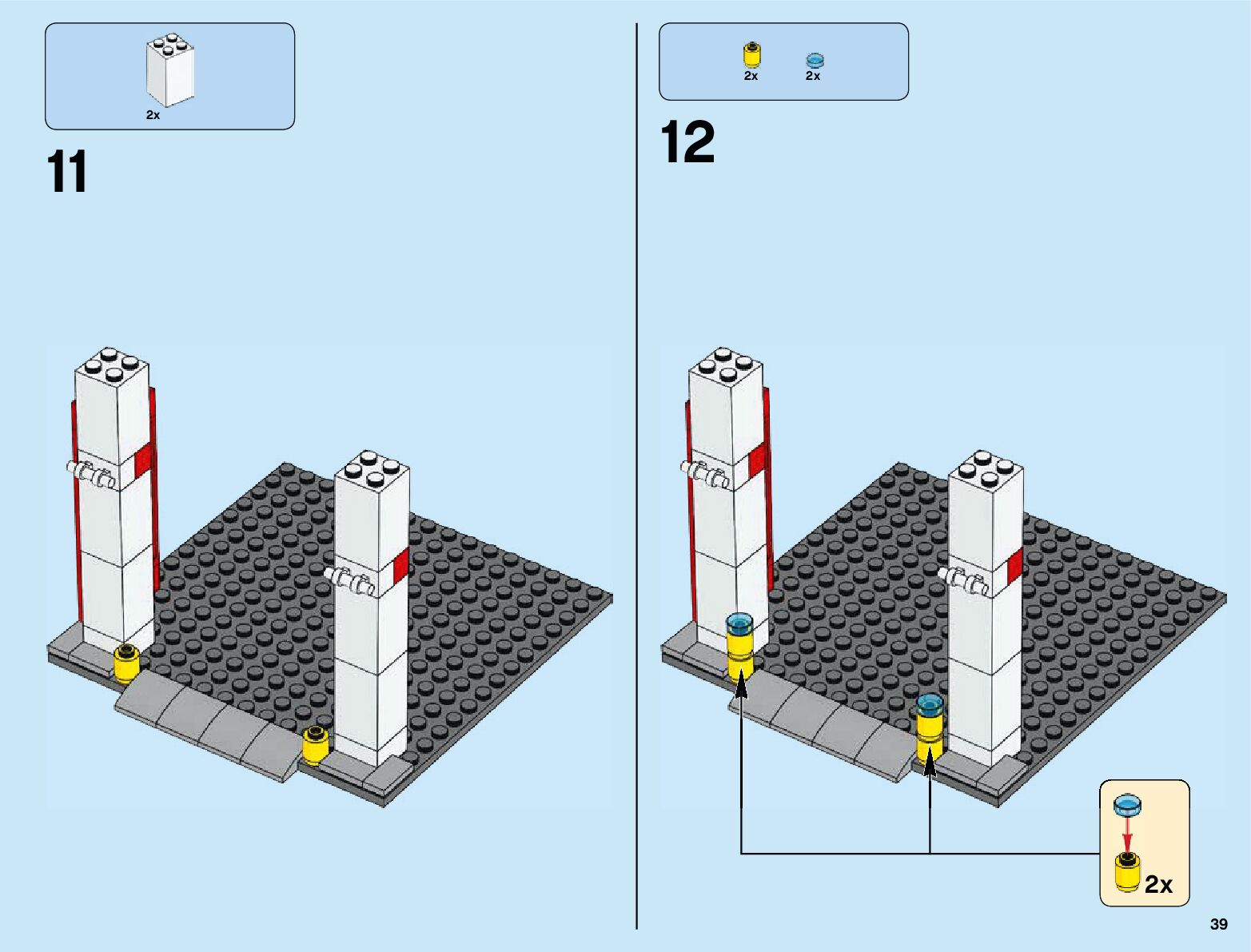 2x

11

2x 2x

12

2x

39