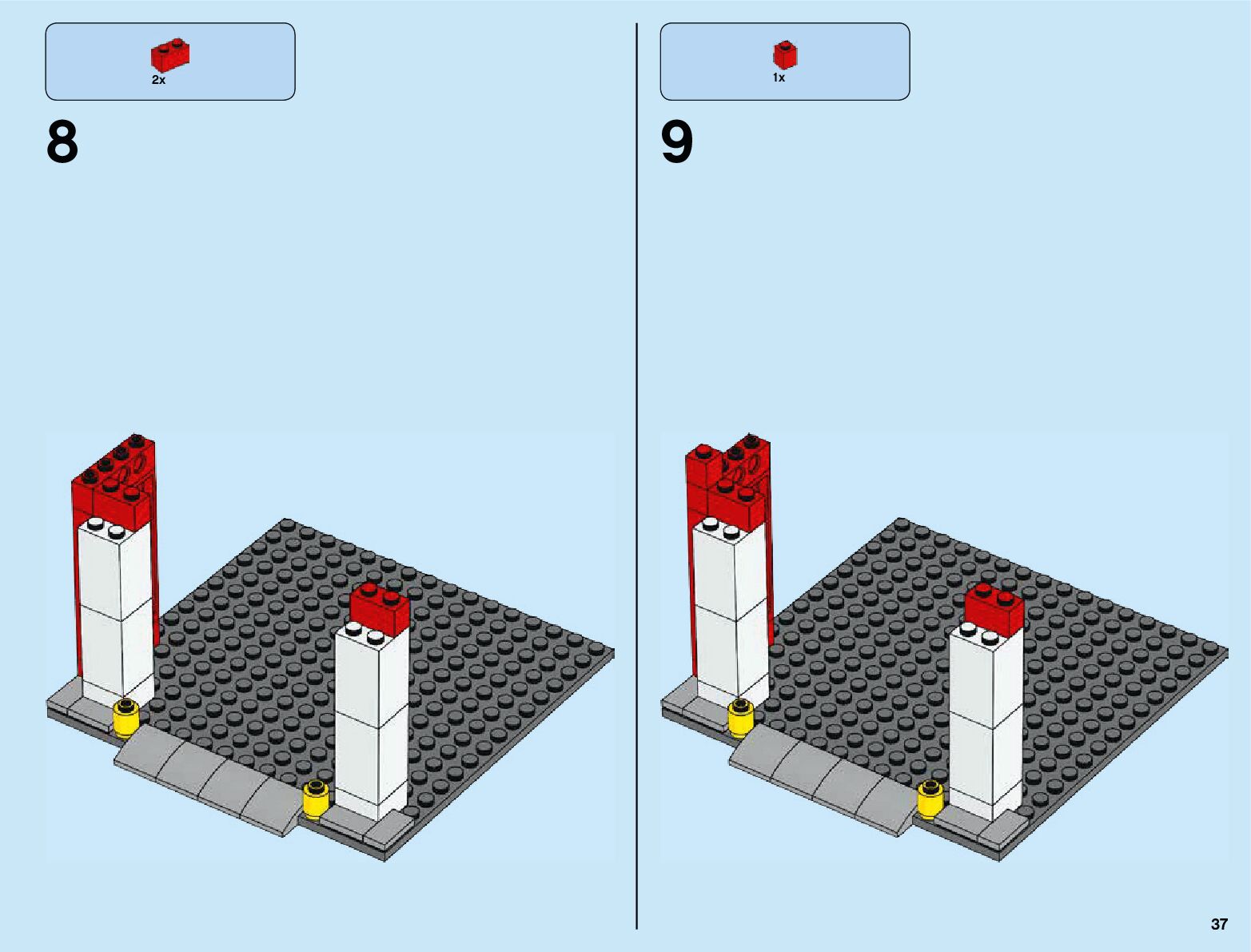 2x

8

1x

9

37