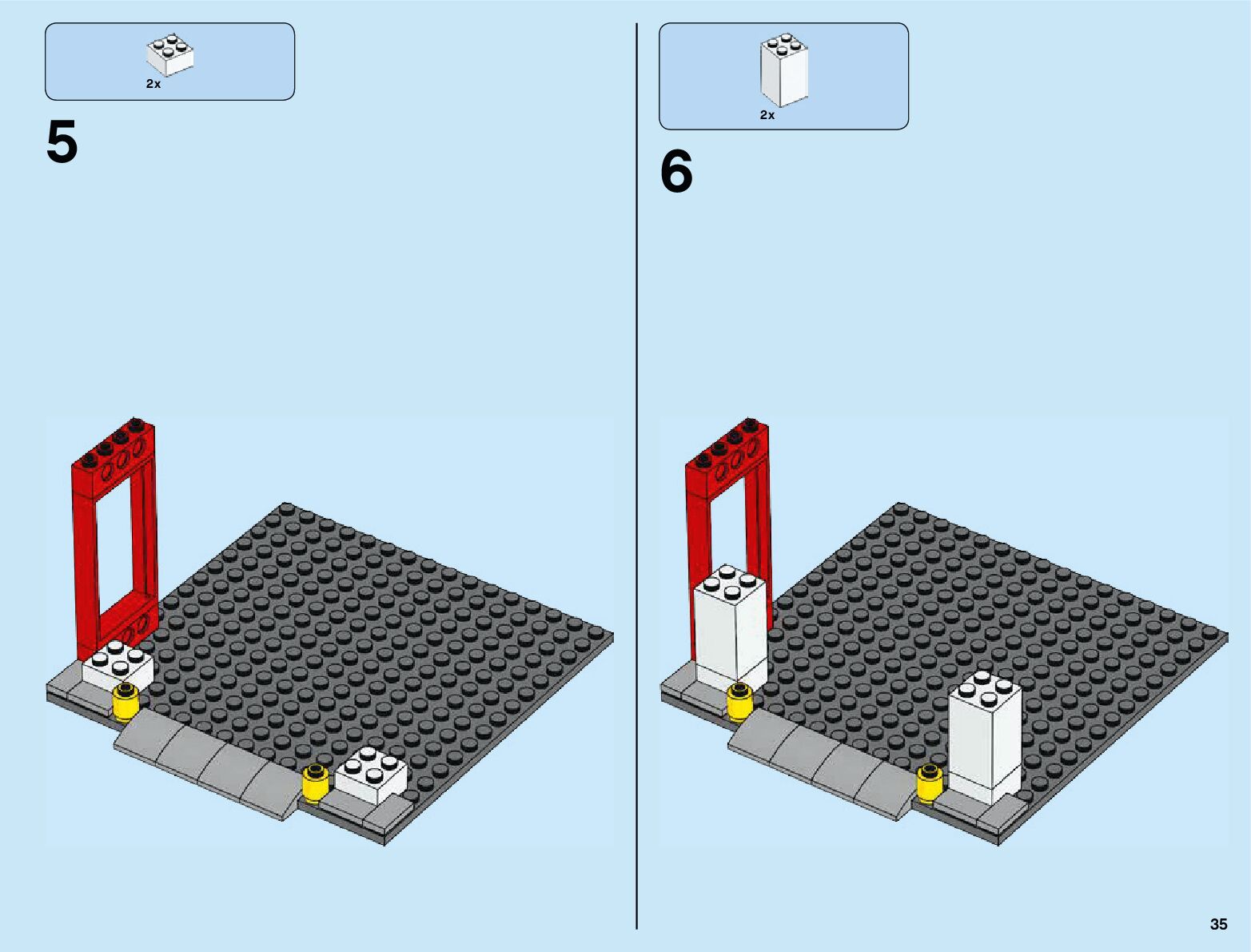 2x

5

2x

6

35