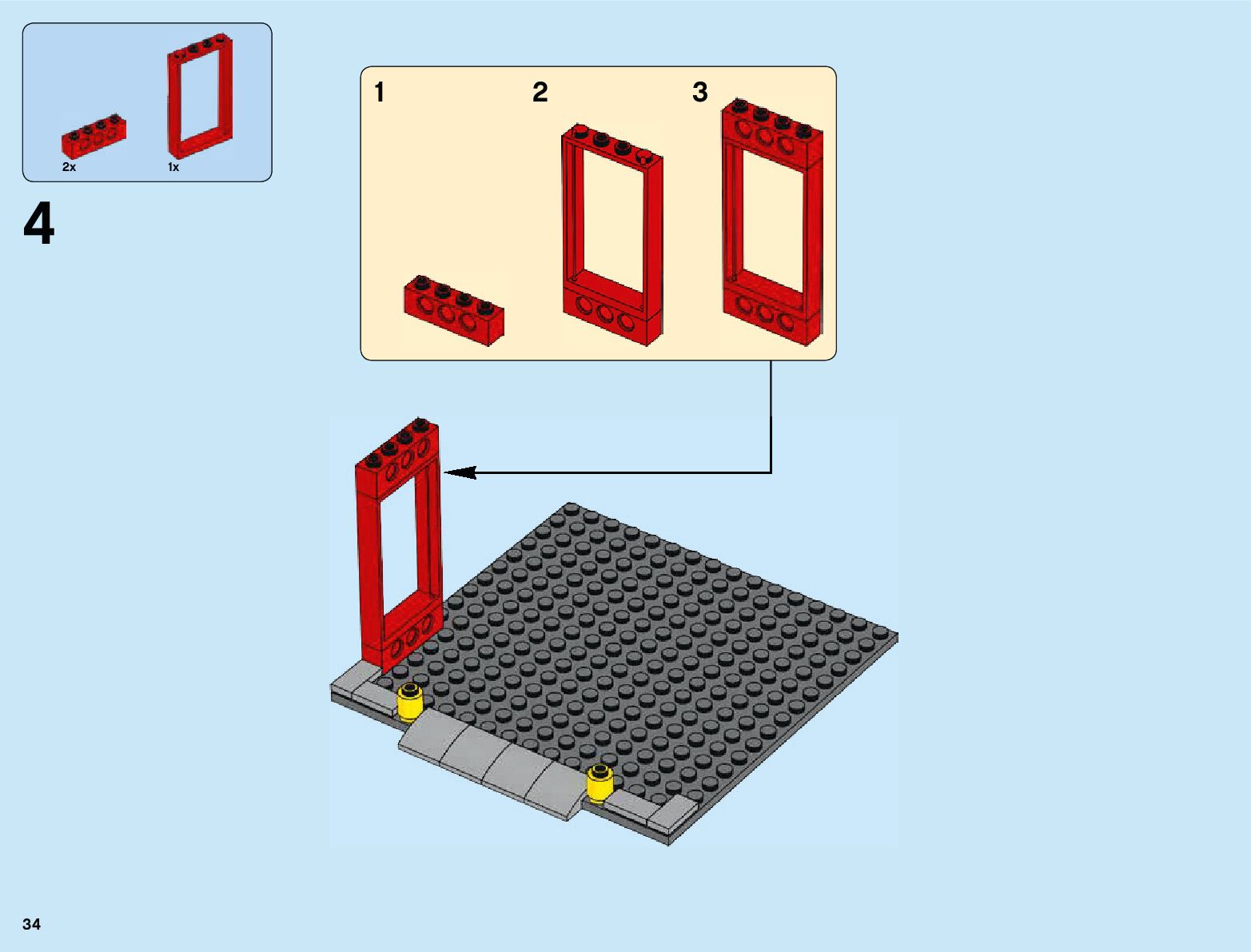 2x
1x

4

1
2
3

34