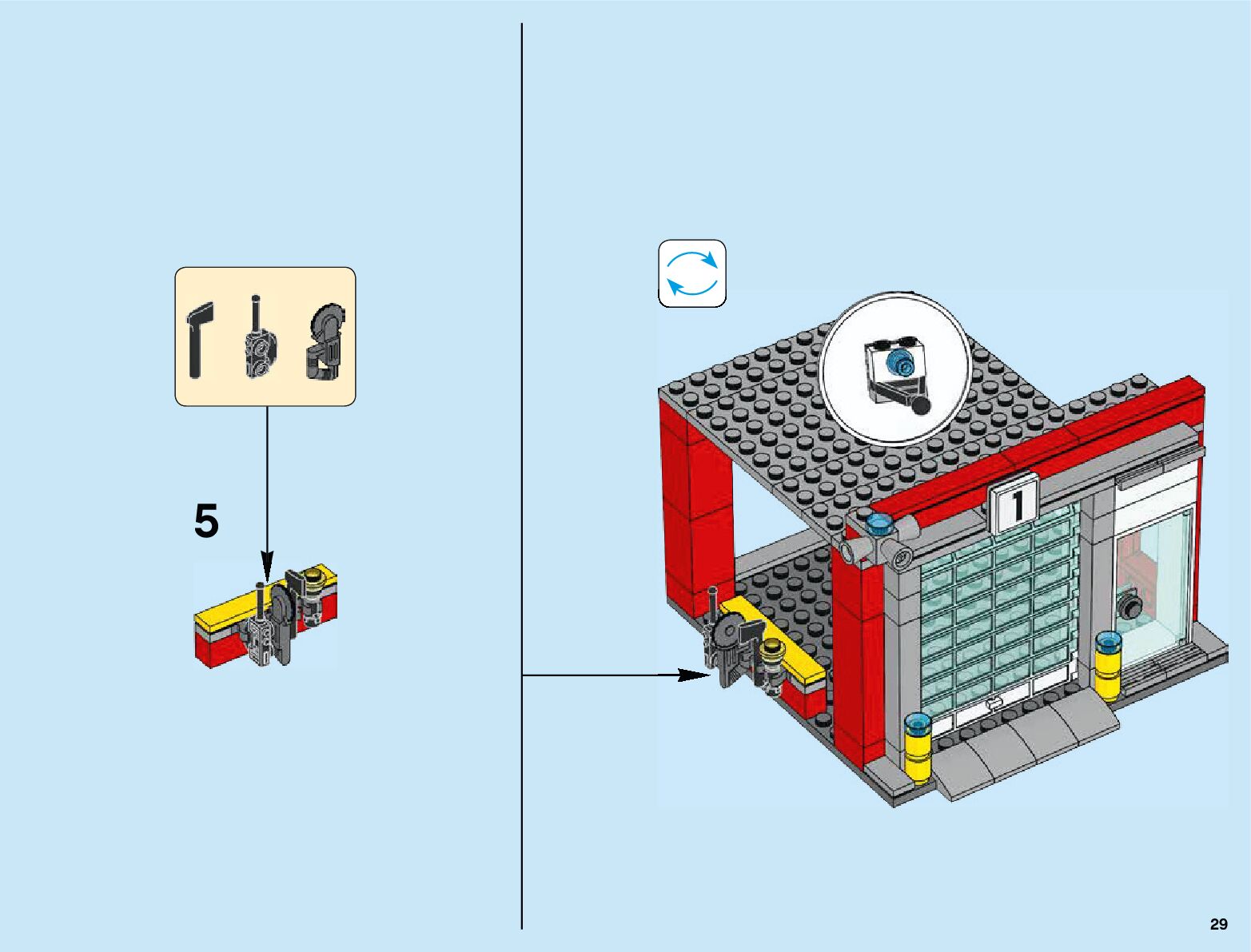 5

1

29