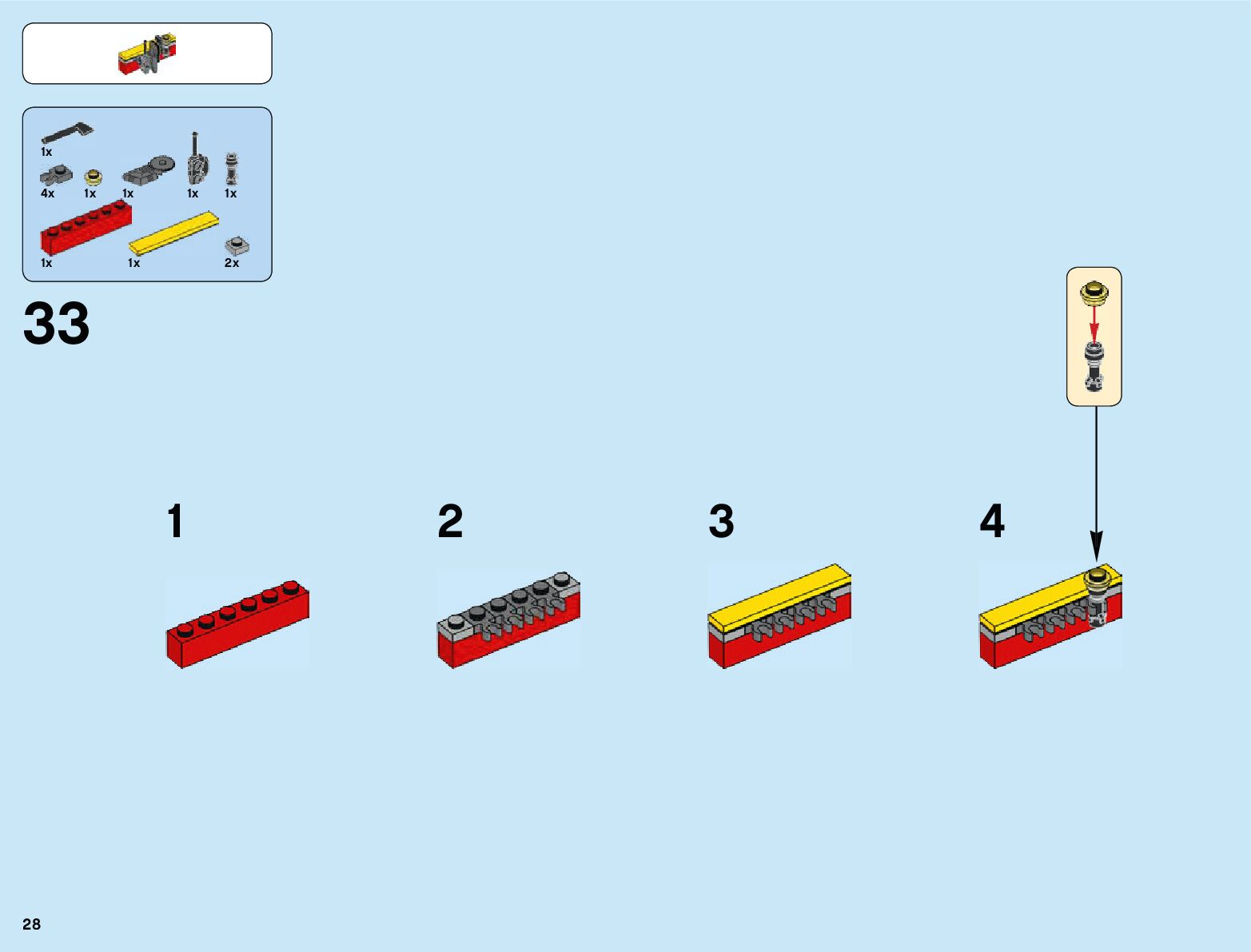 1x
4x
1x
1x
1x
1x
1x
1x
2x

33

1

2

3

4

28