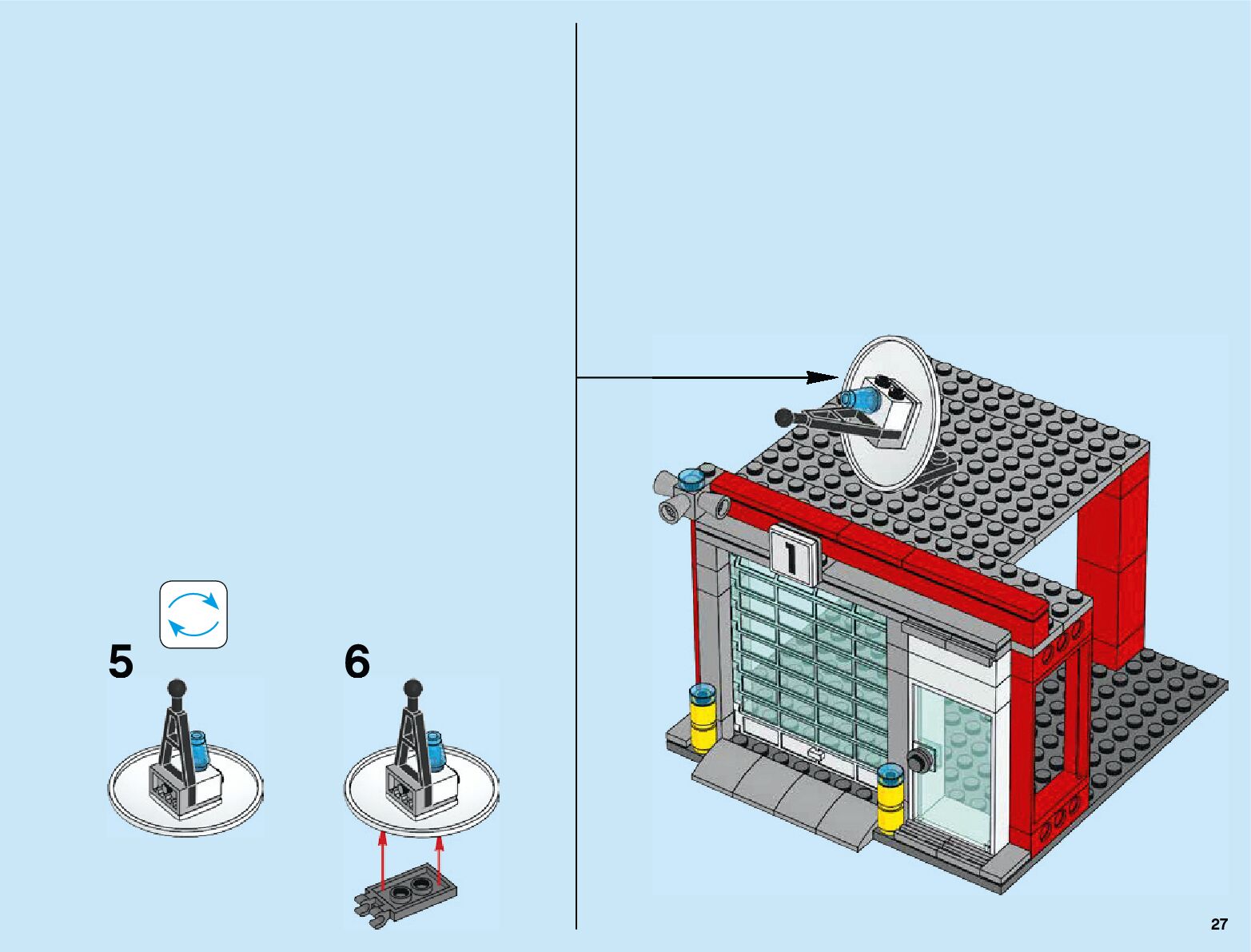 5

6

1

27