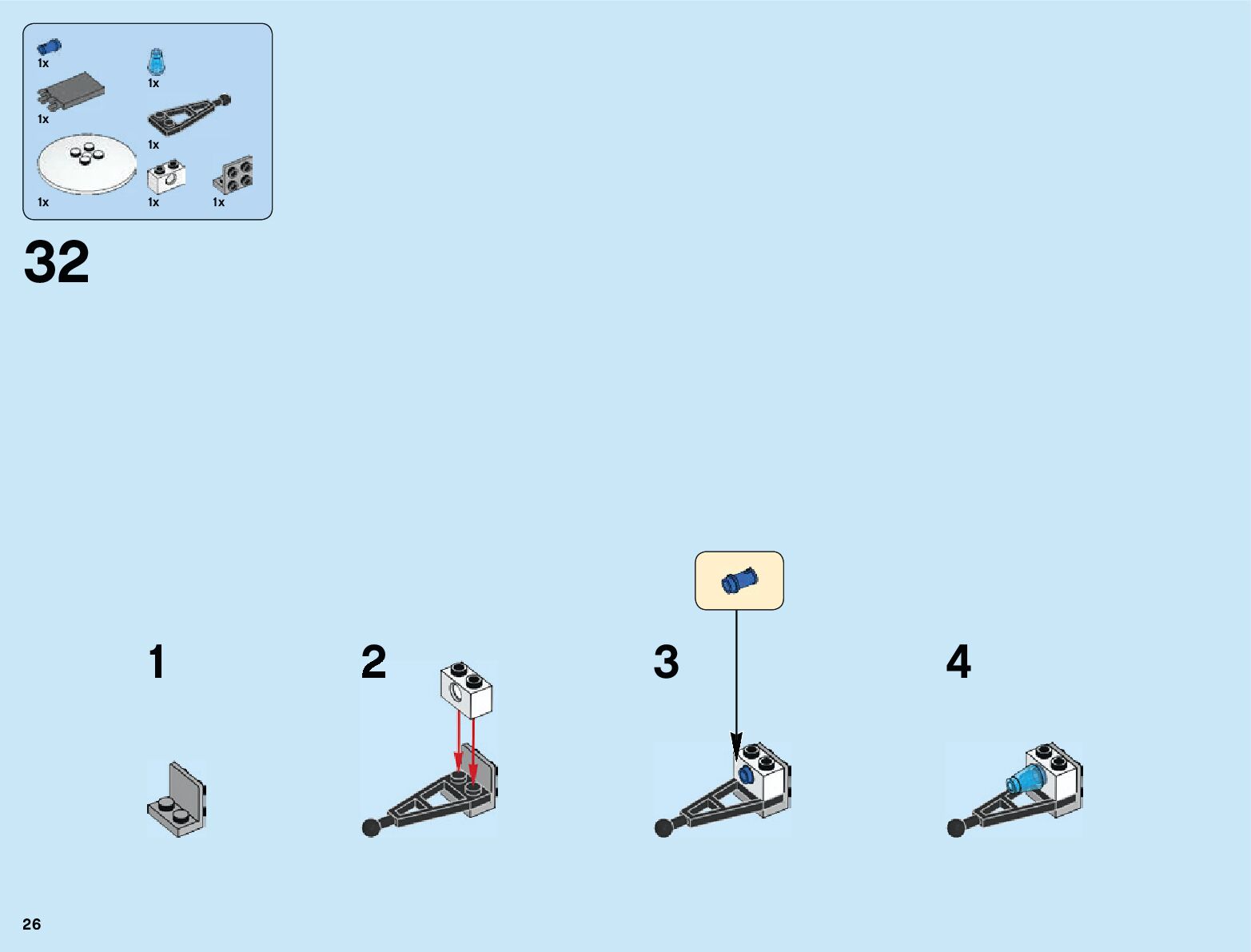 1x
1x
1x
1x
1x
1x
1x

32

1
2
3
4

26