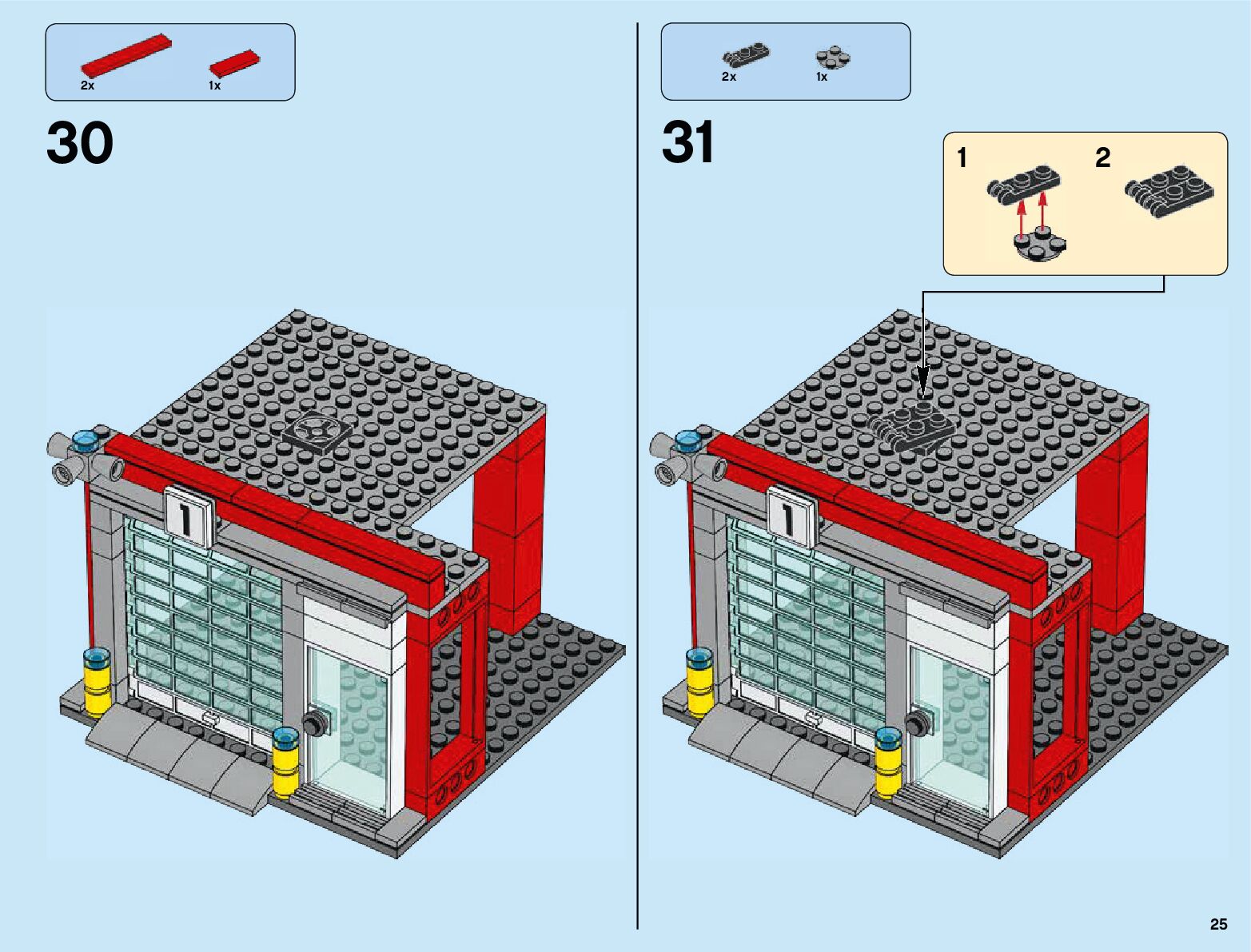 2x 1x

30

1

2x 1x

31

1 2

1

25