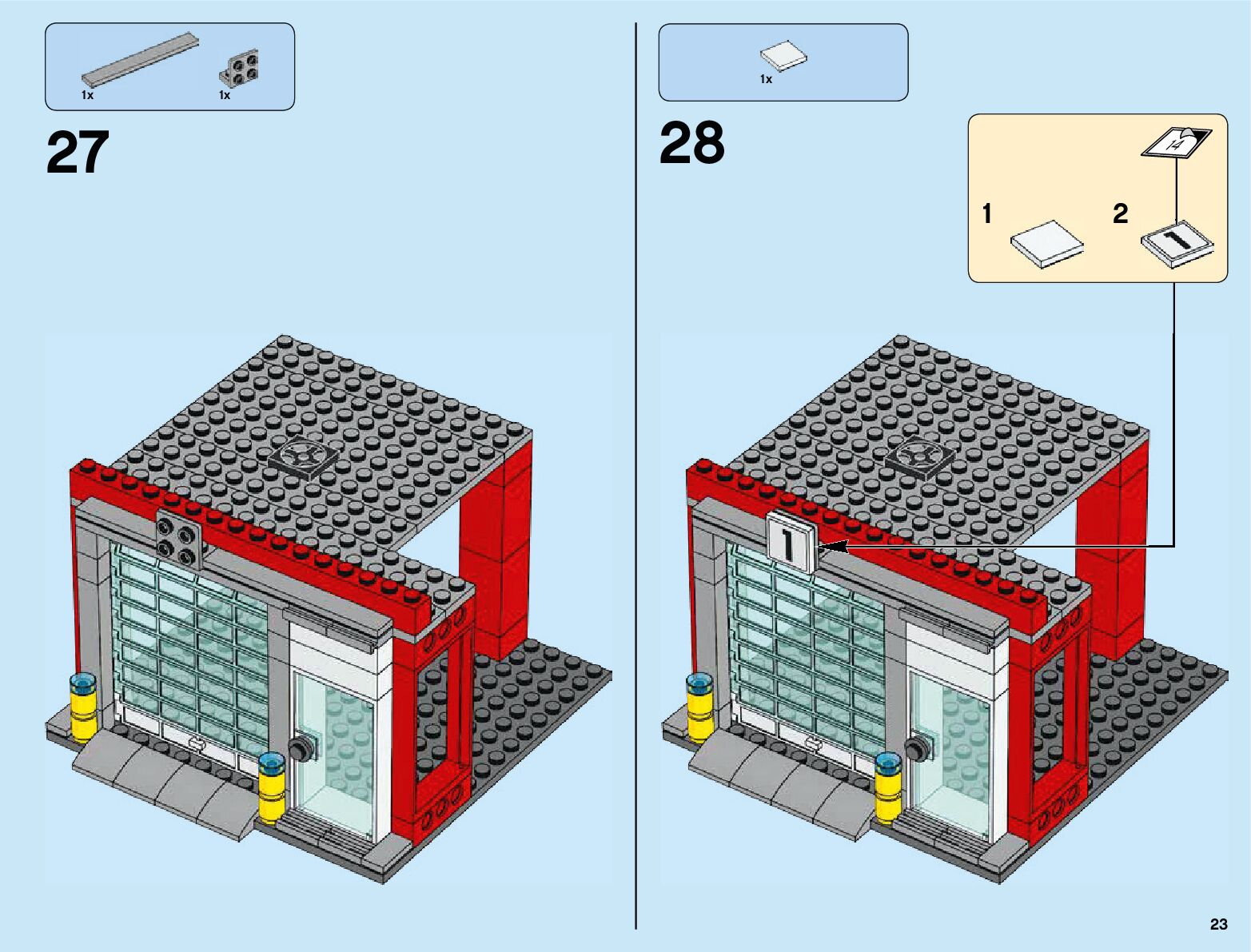 1x 1x

27

1x

28

14

1

2

1

1

23