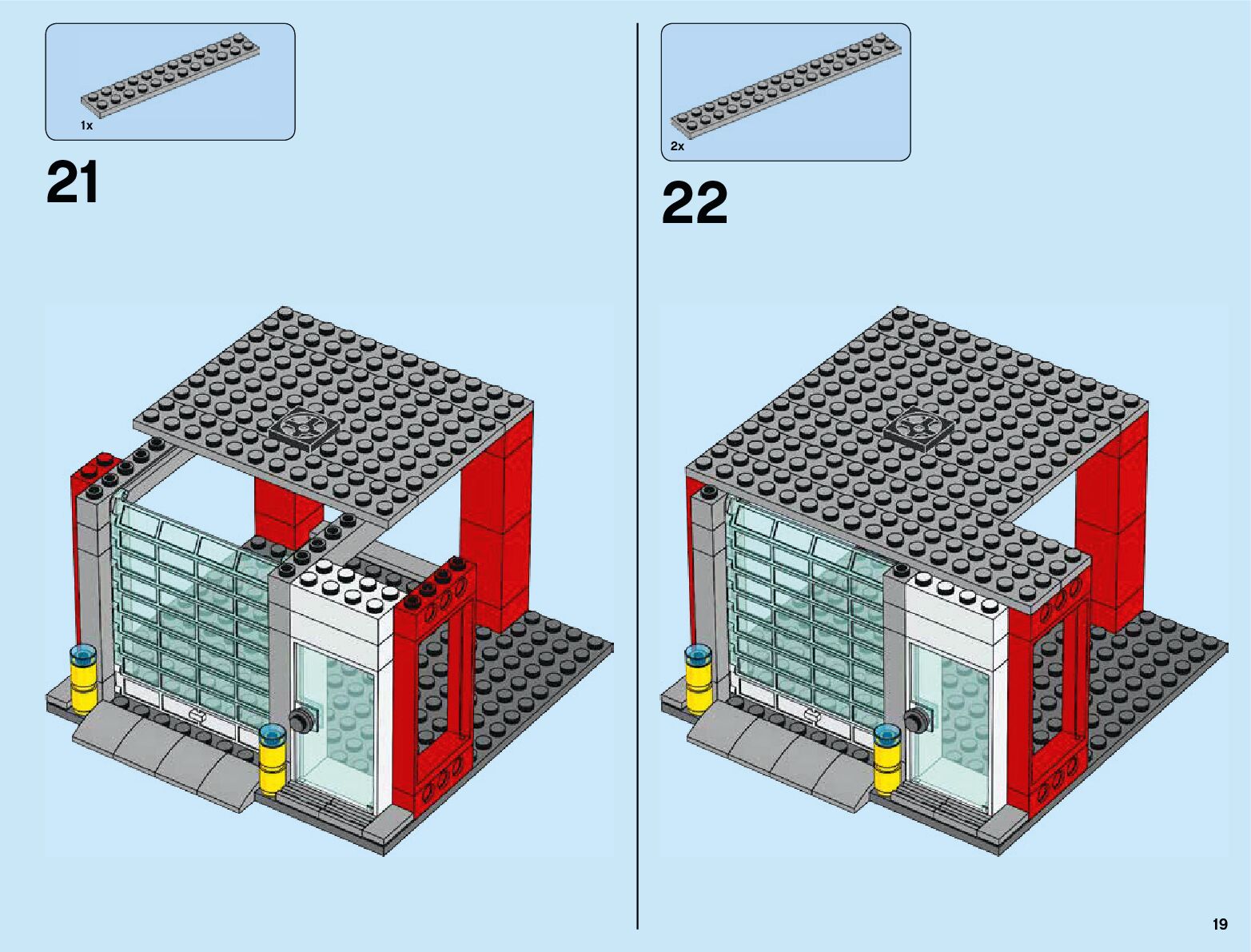 1x

21

2x

22

19