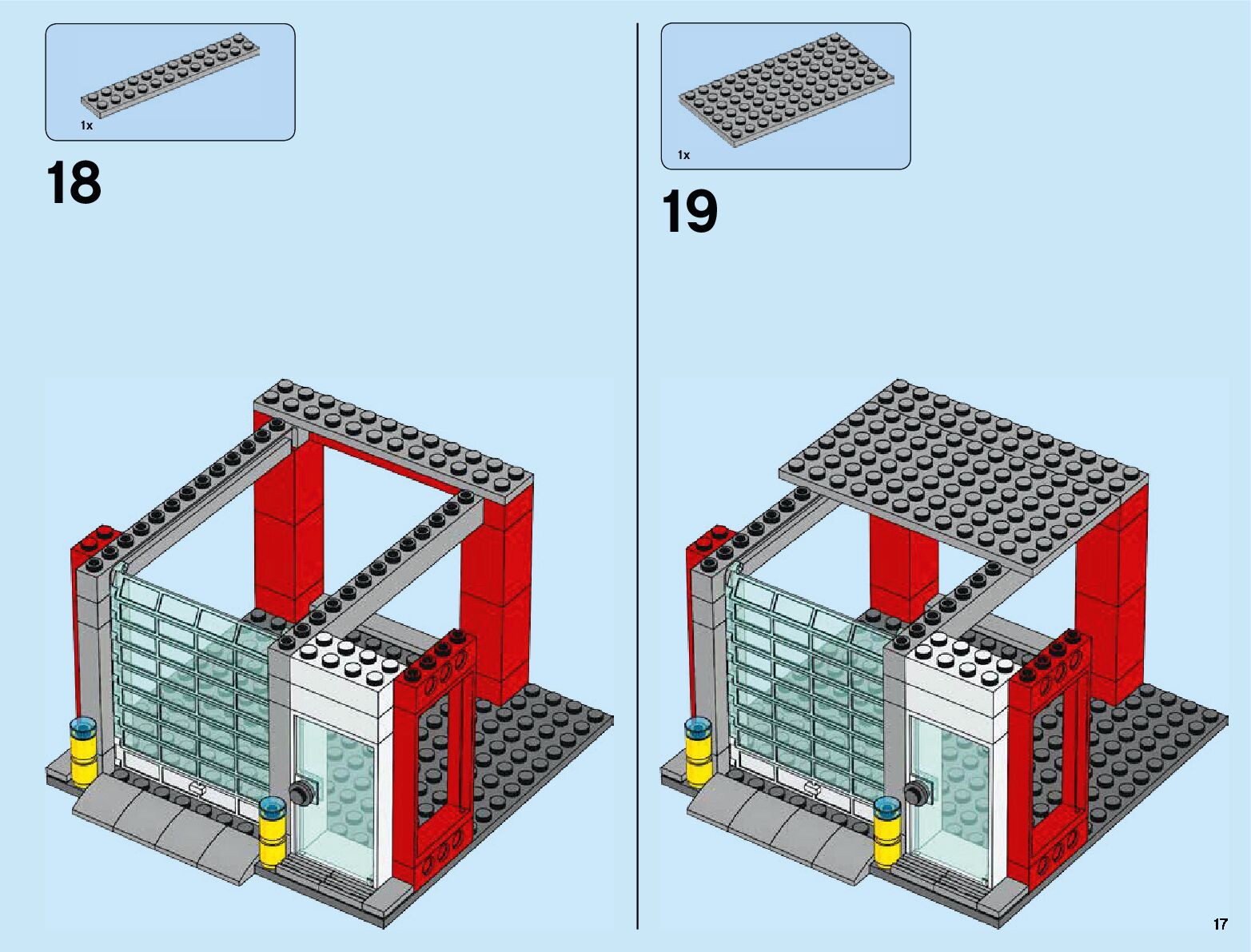 1x

18

1x

19

17