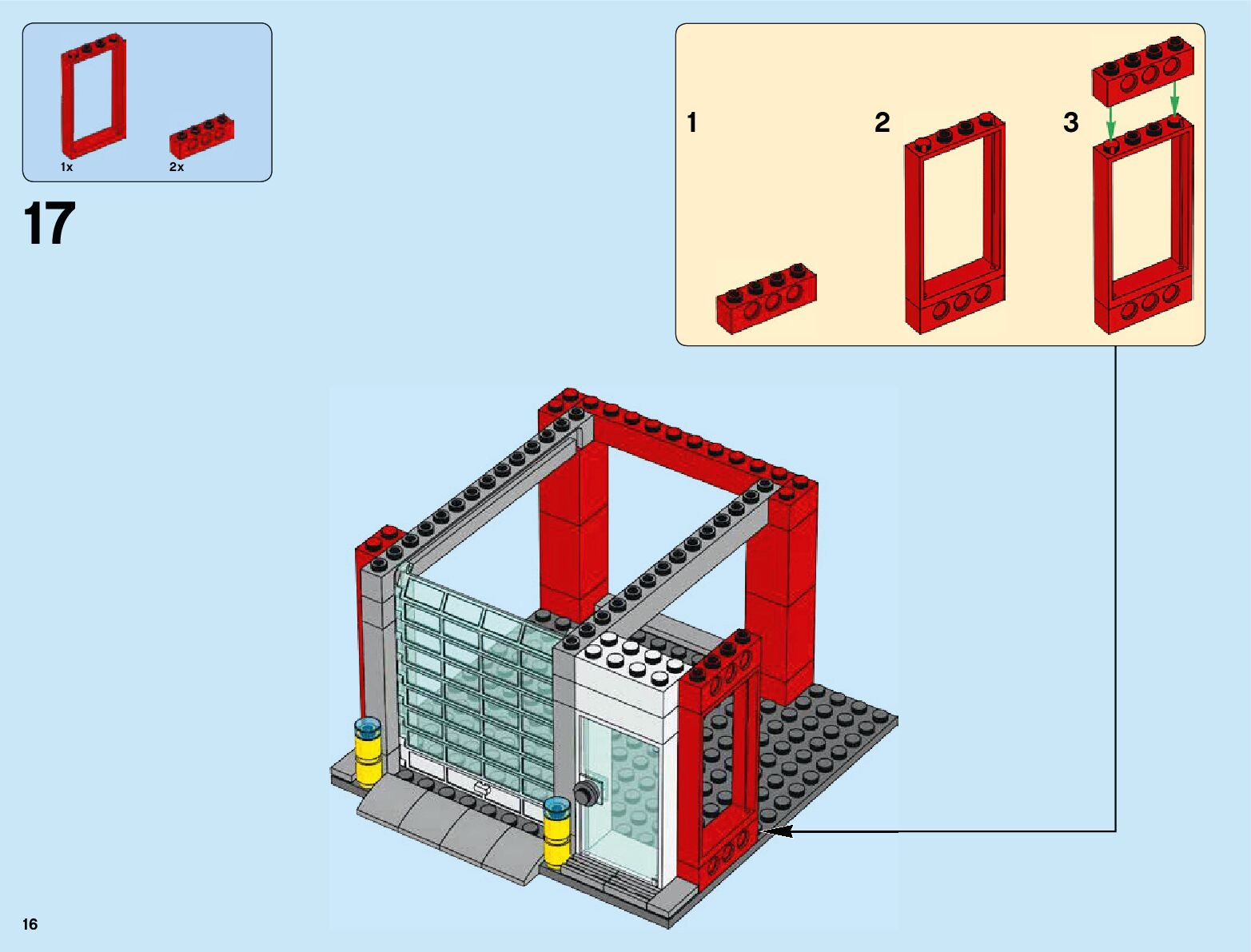 1x
2x

17

1
2
3

16