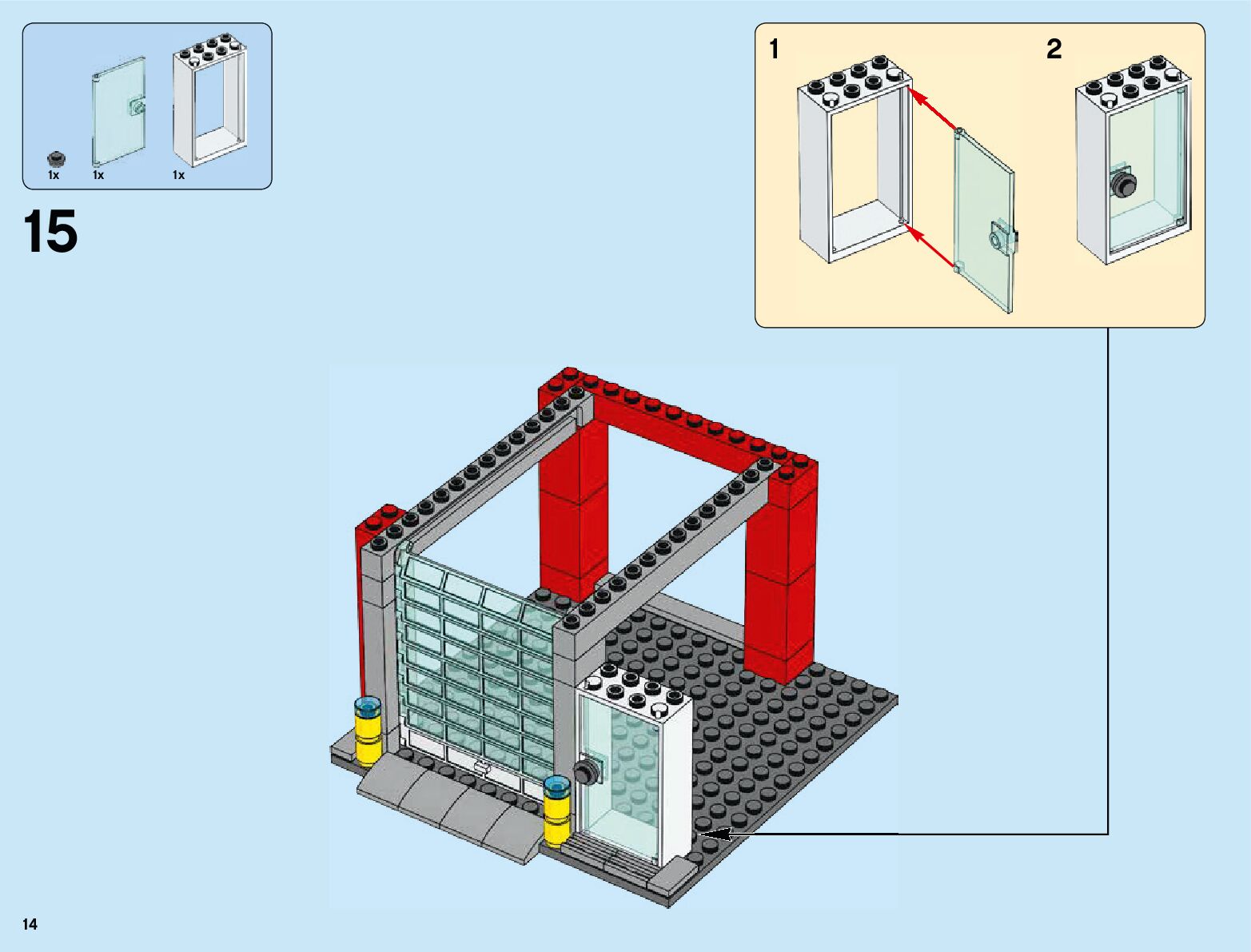 1x 1x 1x

15

1

2

14