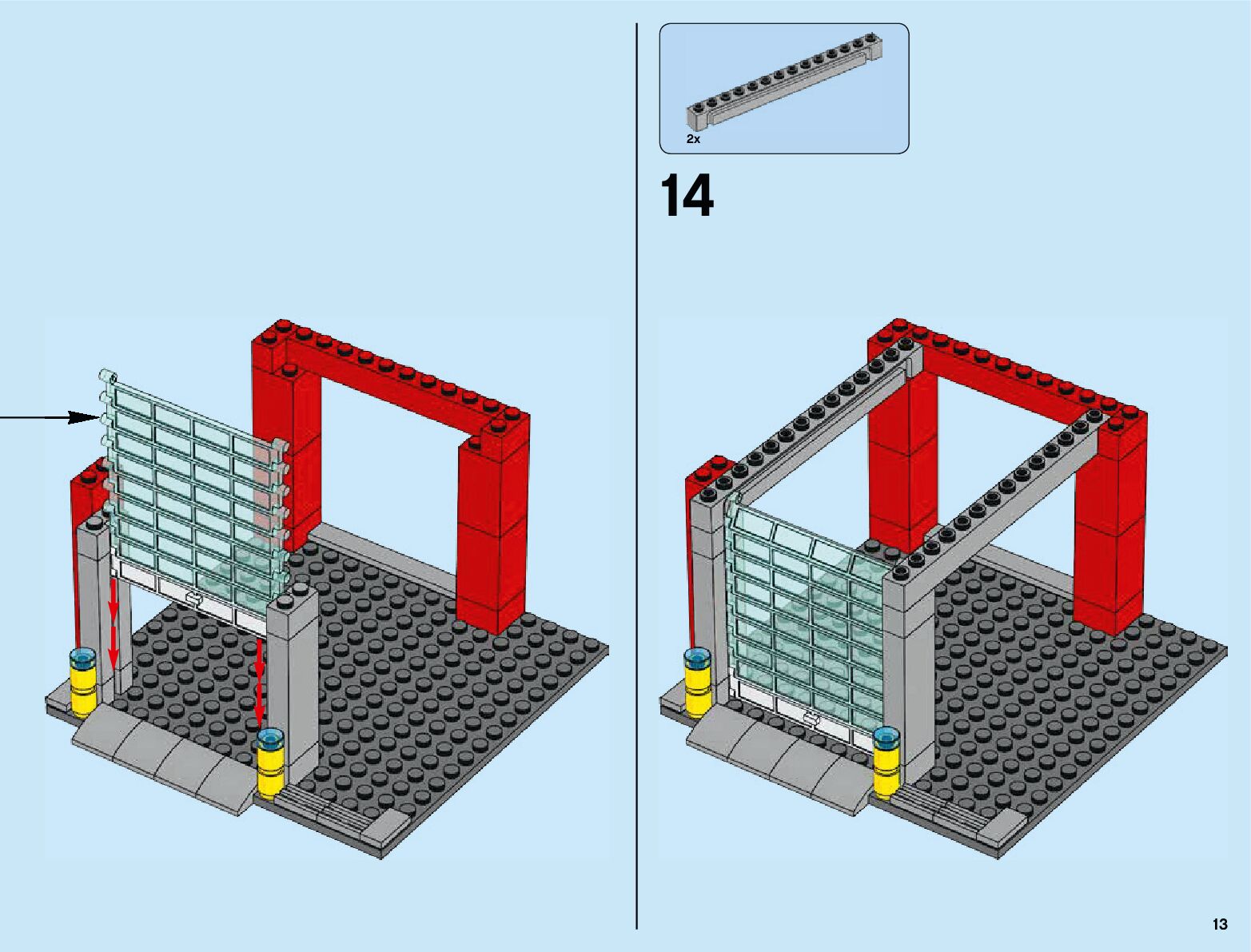 2x

14

13