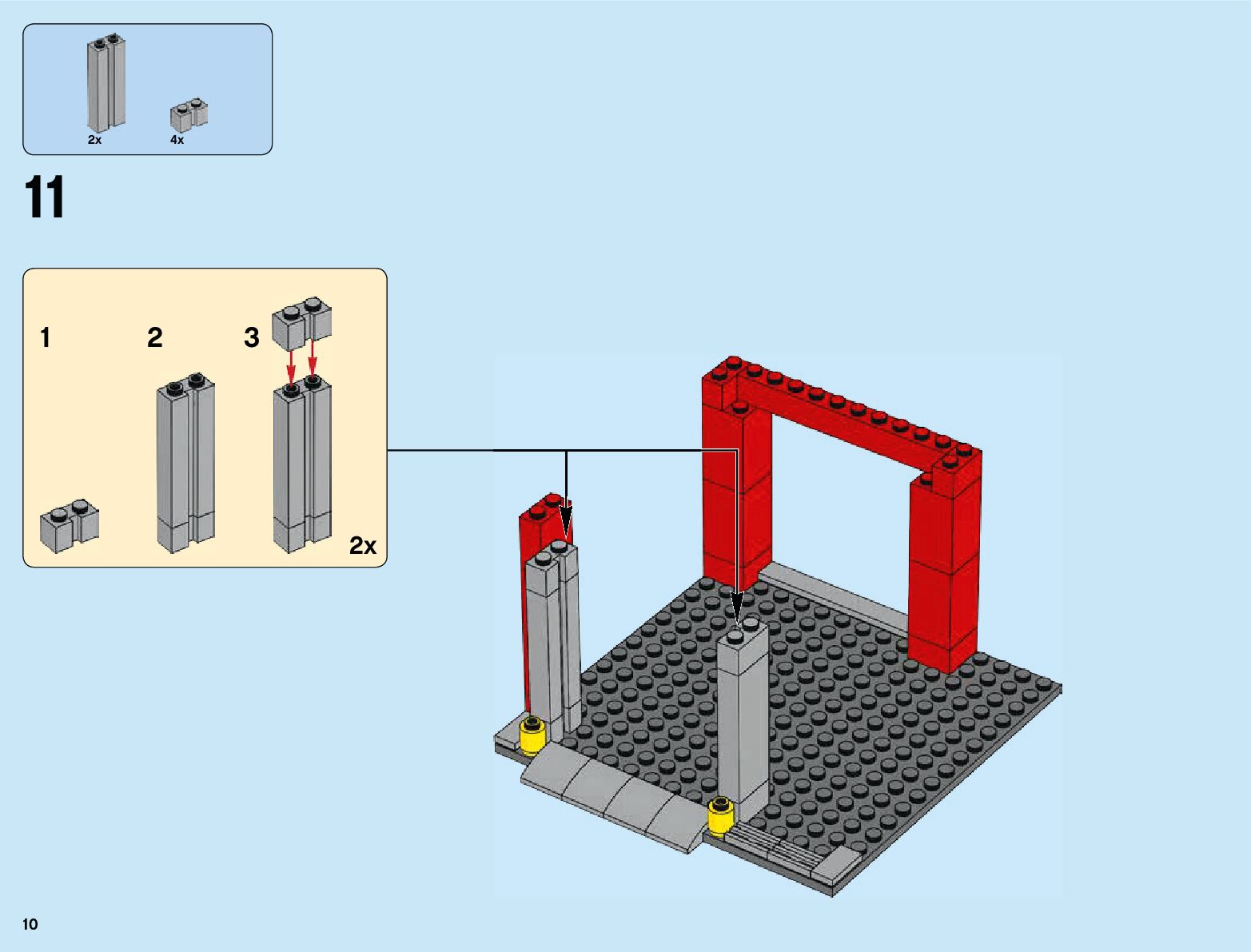 2x
4x

11

1
2
3
2x

10