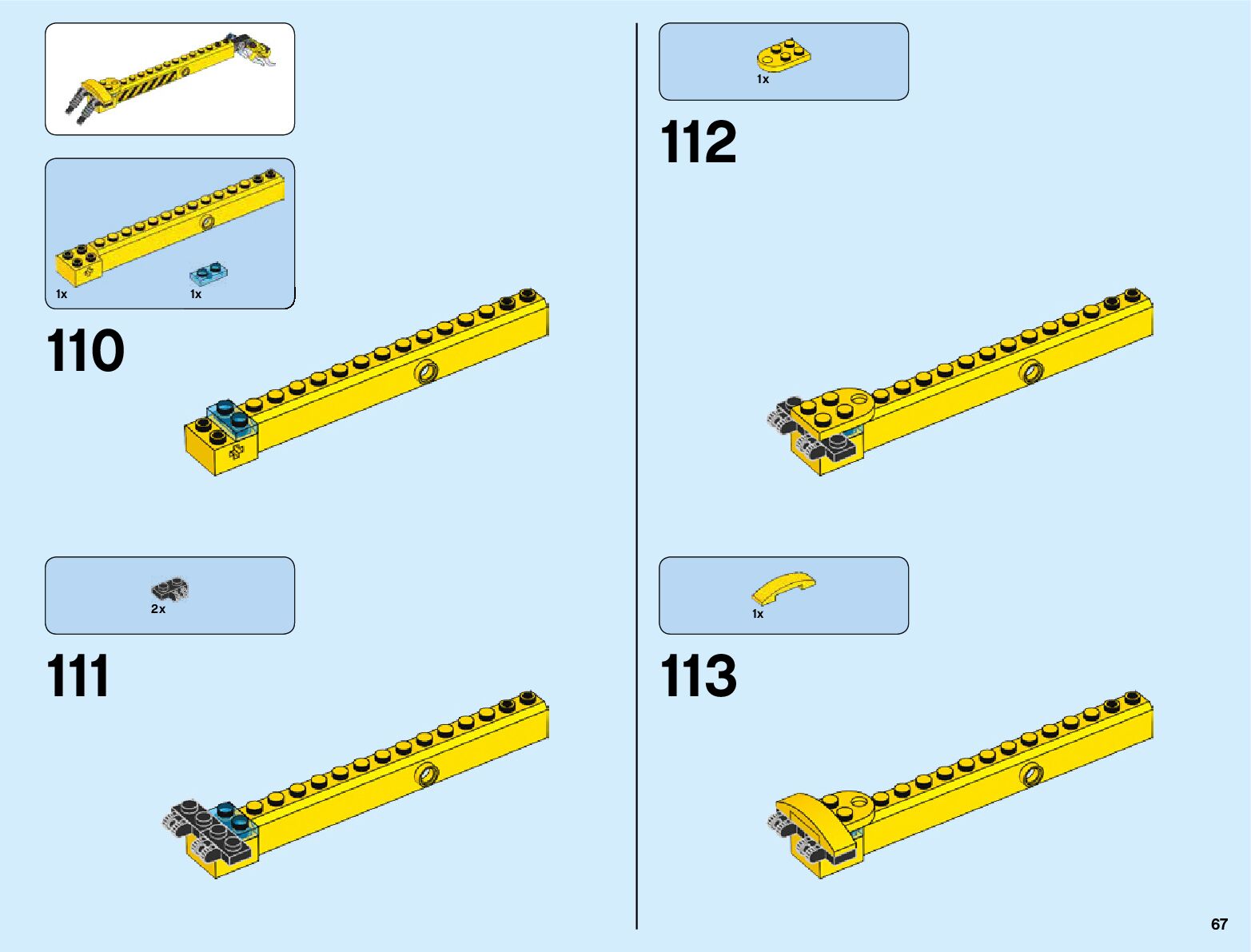 1x 1x

110

2x

111

1x

112

1x

113

67