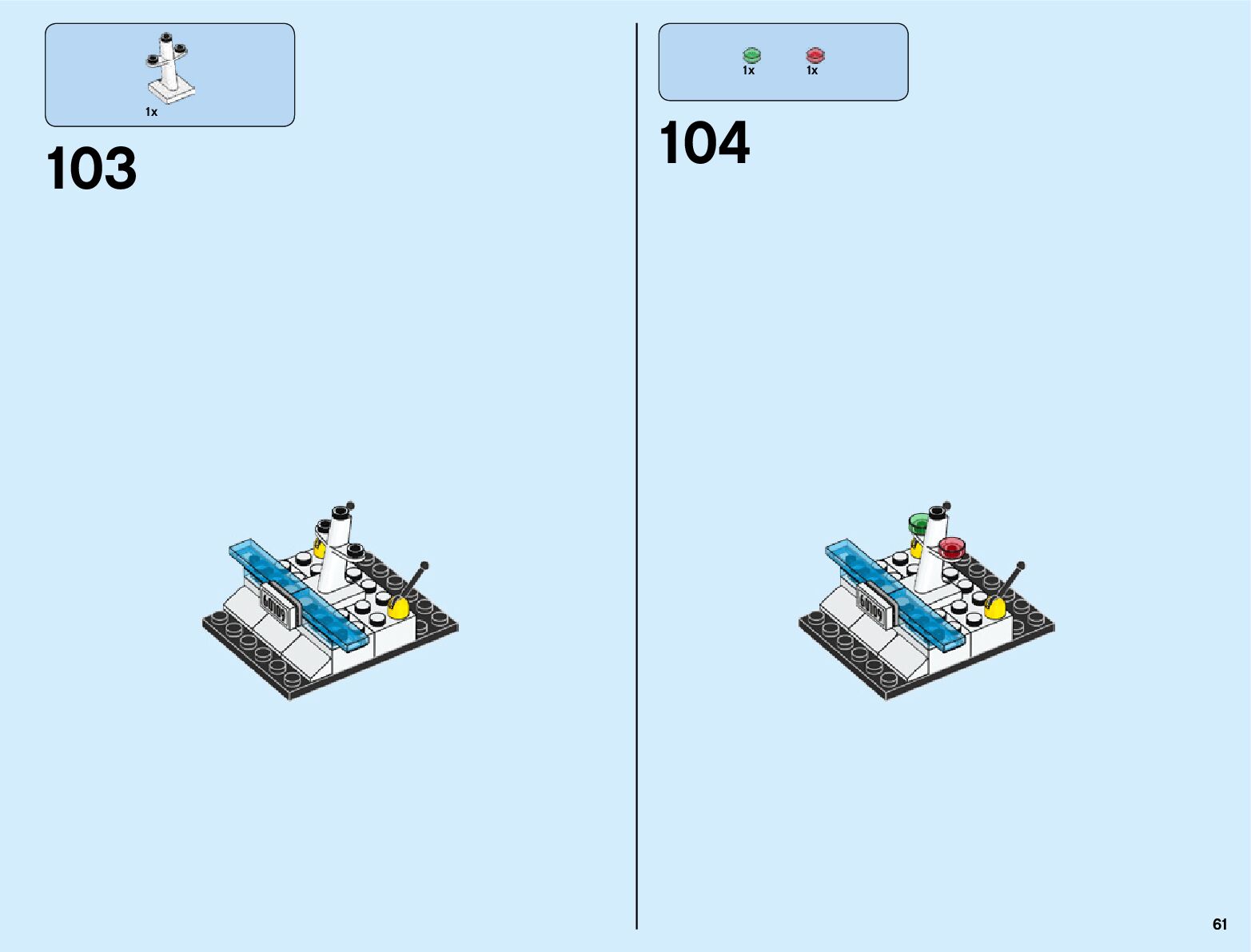 1x

103

1x 1x

104

61