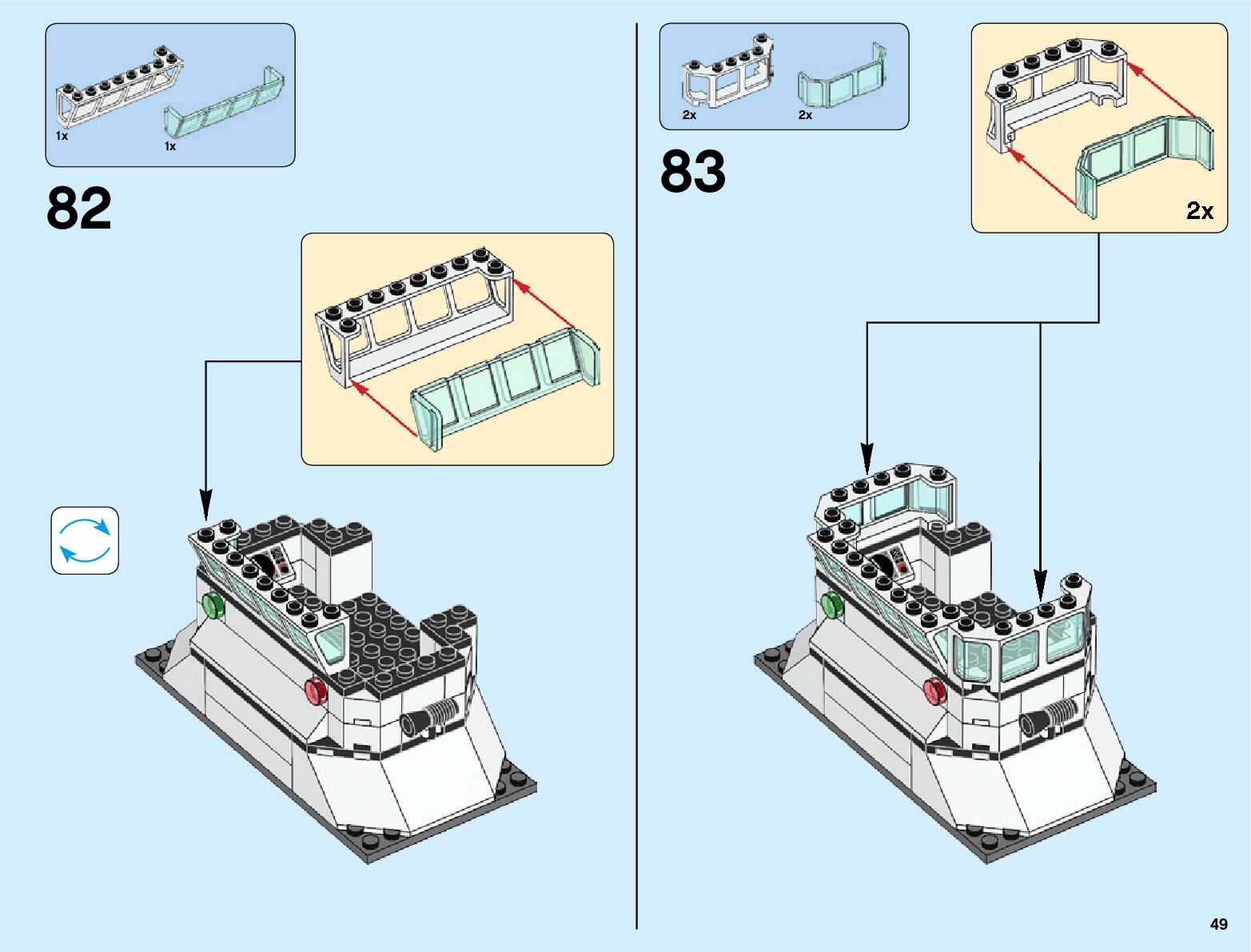 1x
1x

82

2x
2x

83

2x

49